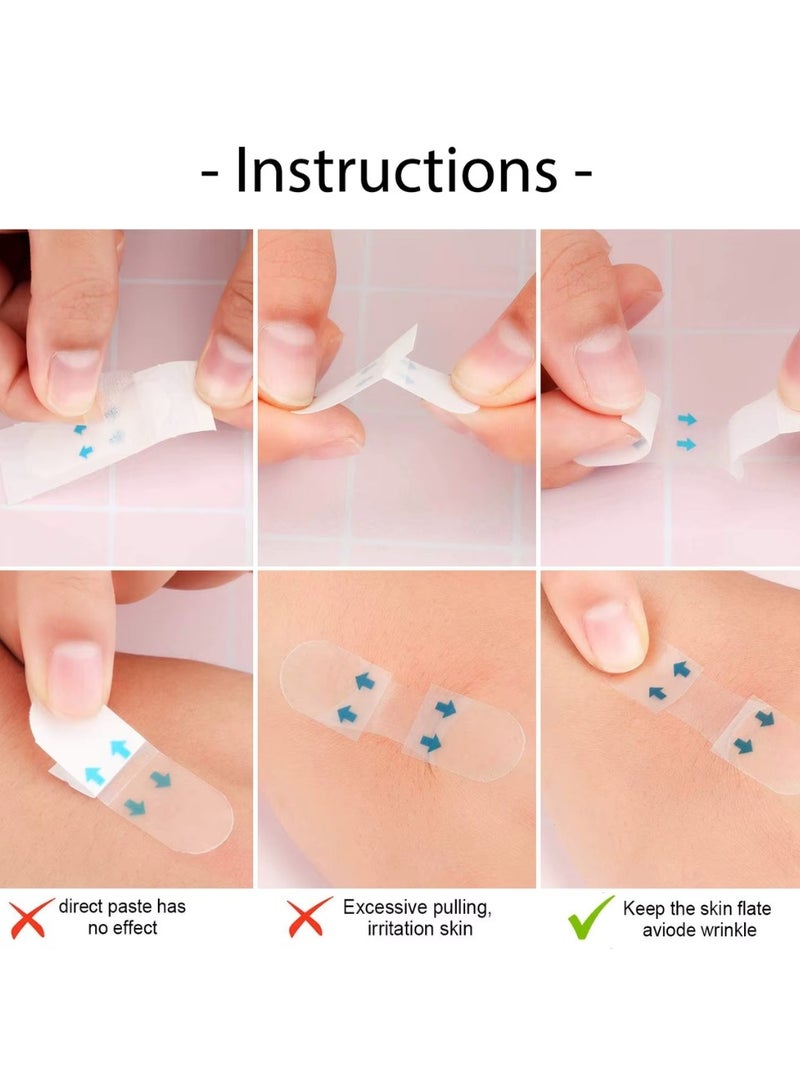 - Instructions -

direct paste has no effect

Excessive pulling, irritation skin

Keep the skin flate aviode wrinkle