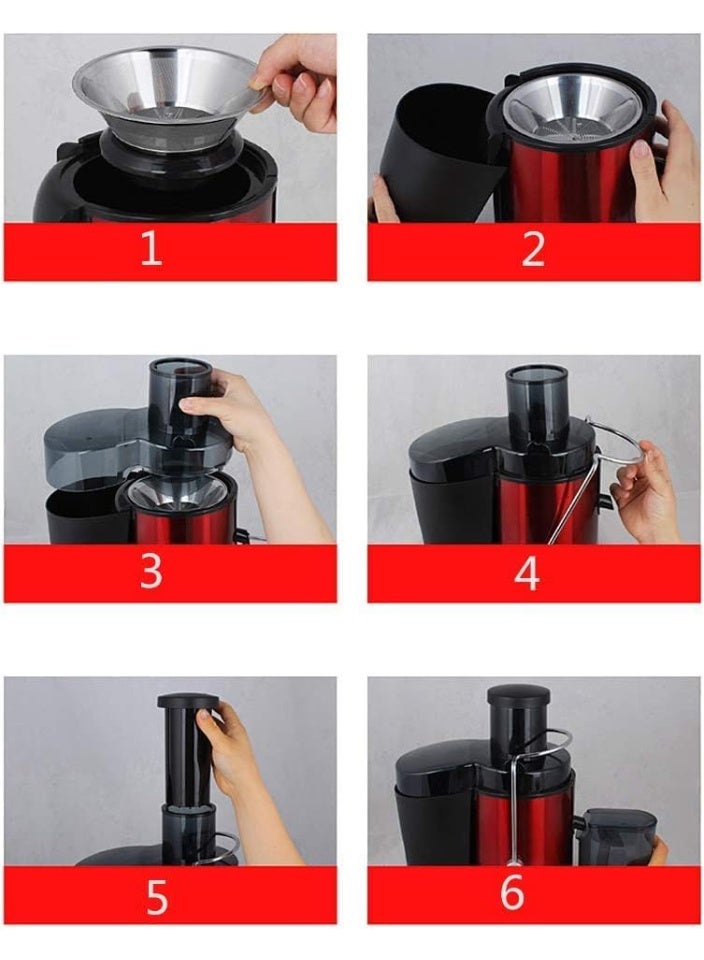 1

2

3

4

5

6