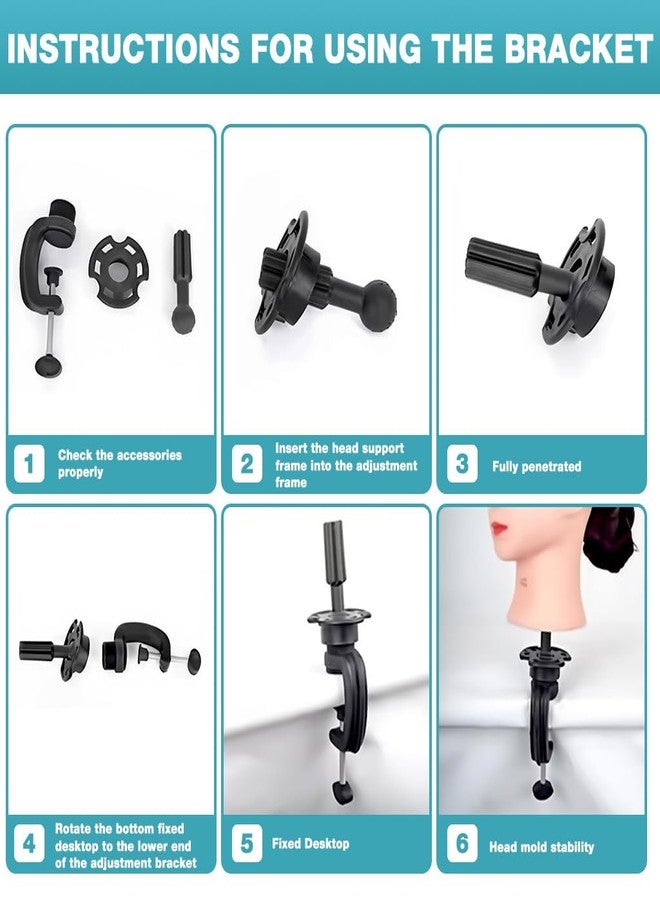 INSTRUCTIONS FOR USING THE BRACKET

1 Check the accessories properly

2 Insert the head support frame into the adjustment frame

3 Fully penetrated

4 Rotate the bottom fixed desktop to the lower end of the adjustment bracket

5 Fixed Desktop

6 Head mold stability