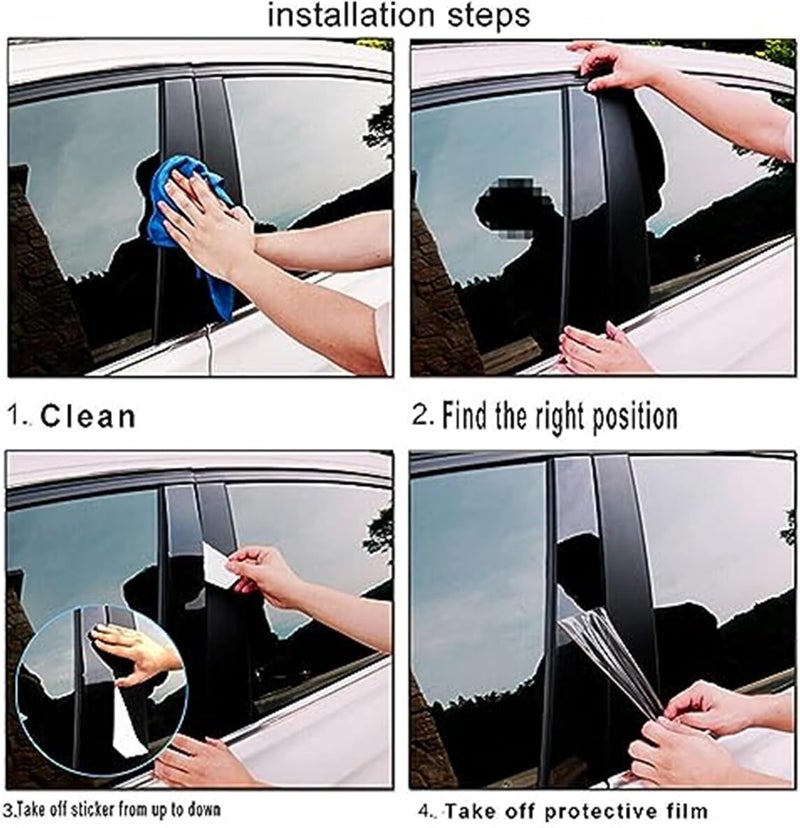 installation steps

1. Clean

2. Find the right position

3.Take off sticker from up to down

4. Take off protective film