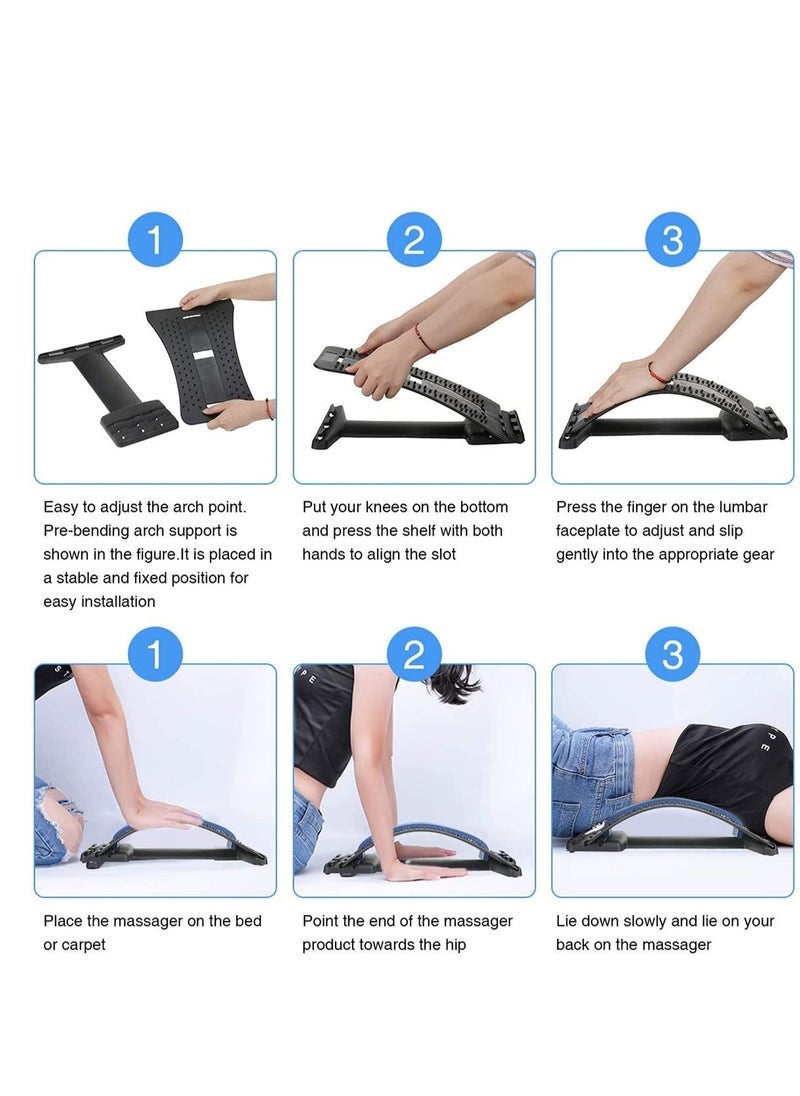 1

Easy to adjust the arch point. Pre-bending arch support is shown in the figure.It is placed in a stable and fixed position for easy installation

2

Put your knees on the bottom and press the shelf with both hands to align the slot

3

Press the finger on the lumbar faceplate to adjust and slip gently into the appropriate gear

1

Place the massager on the bed or carpet

2

Point the end of the massager product towards the hip

3

Lie down slowly and lie on your back on the massager