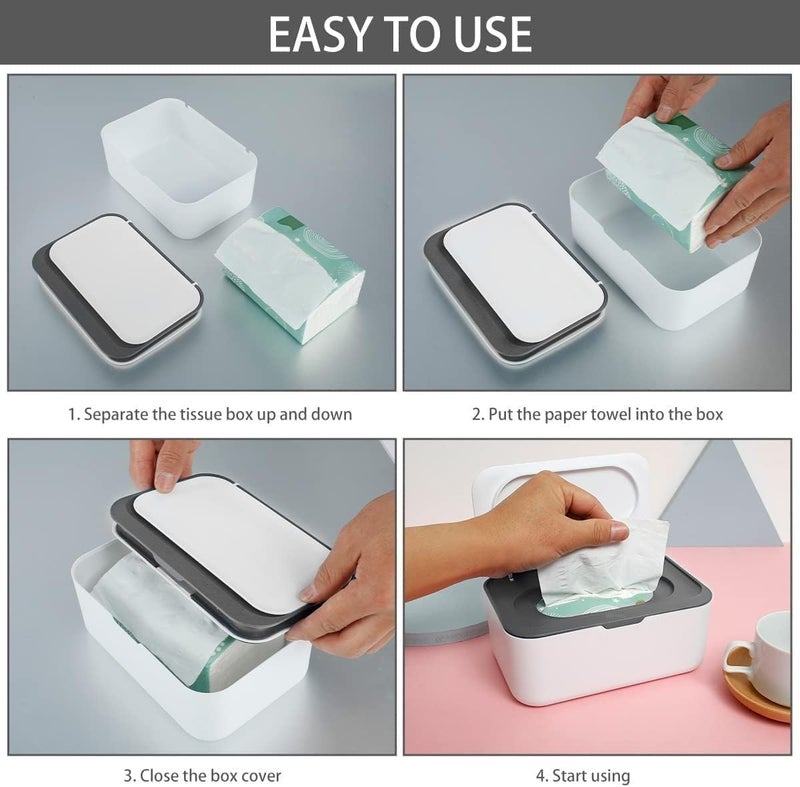 EASY TO USE

1. Separate the tissue box up and down

2. Put the paper towel into the box

3. Close the box cover

4. Start using