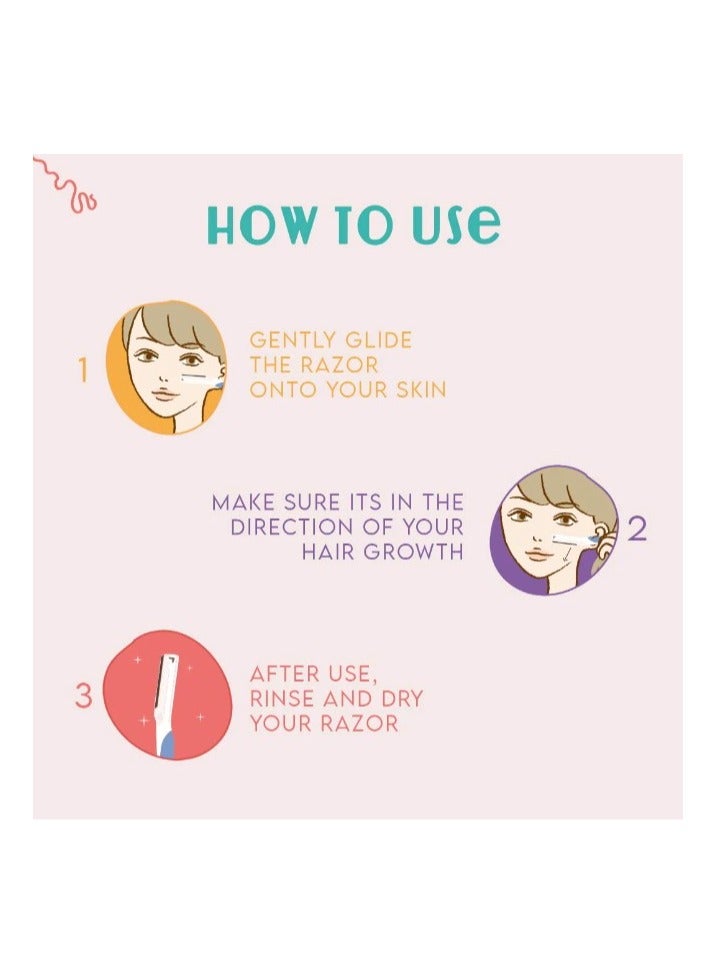 HOW TO USE

1 GENTLY GLIDE THE RAZOR ONTO YOUR SKIN

MAKE SURE ITS IN THE DIRECTION OF YOUR HAIR GROWTH 2

3 AFTER USE, RINSE AND DRY YOUR RAZOR