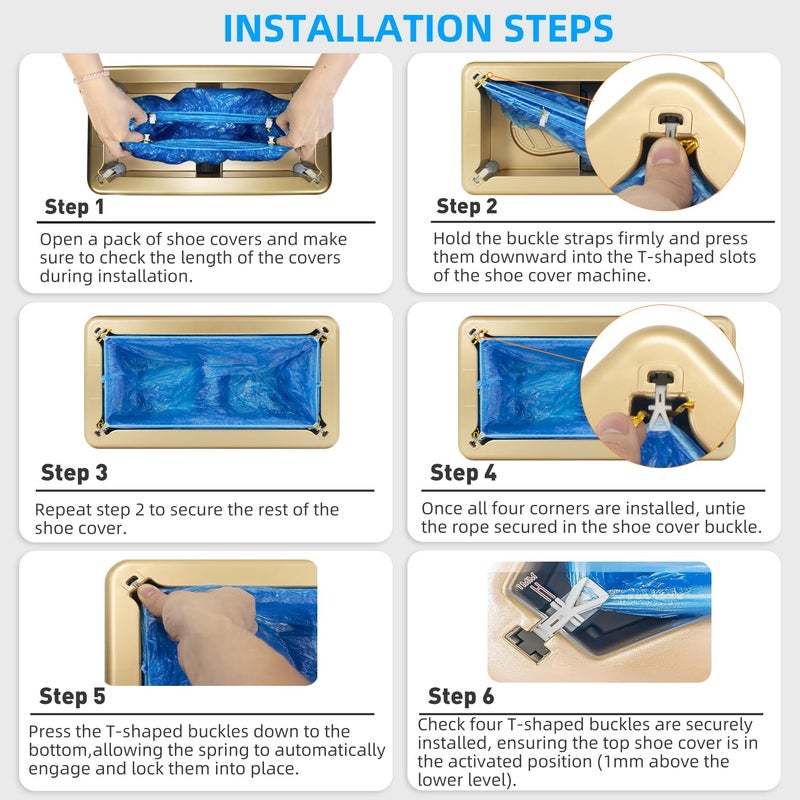 INSTALLATION STEPS

Step 1

Open a pack of shoe covers and make sure to check the length of the covers during installation.

Step 2

Hold the buckle straps firmly and press them downward into the T-shaped slots of the shoe cover machine.

Step 3

Repeat step 2 to secure the rest of the shoe cover.

Step 4

Once all four corners are installed, untie the rope secured in the shoe cover buckle.

Step 5

Press the T-shaped buckles down to the bottom,allowing the spring to automatically engage and lock them into place.

1MM

Step 6

Check four T-shaped buckles are securely installed, ensuring the top shoe cover is in the activated position (1mm above the lower level).