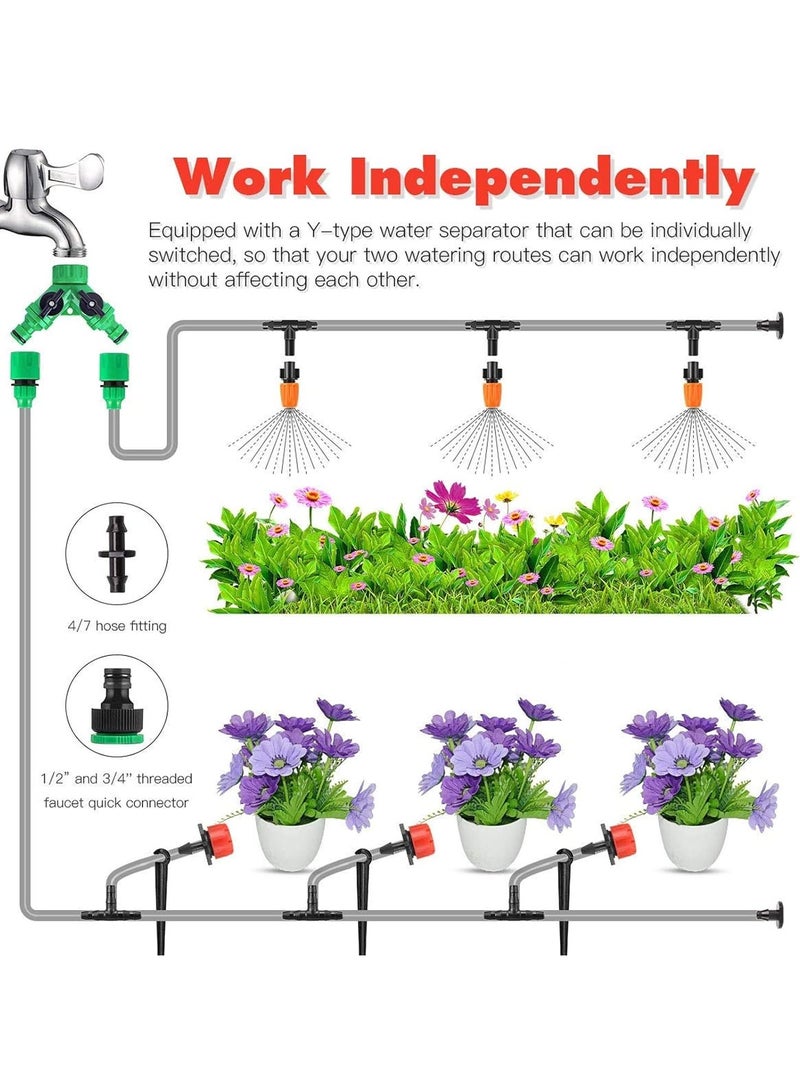 Work Independently

Equipped with a Y-type water separator that can be individually switched, so that your two watering routes can work independently without affecting each other.

4/7 hose fitting

1/2" and 3/4" threaded faucet quick connector