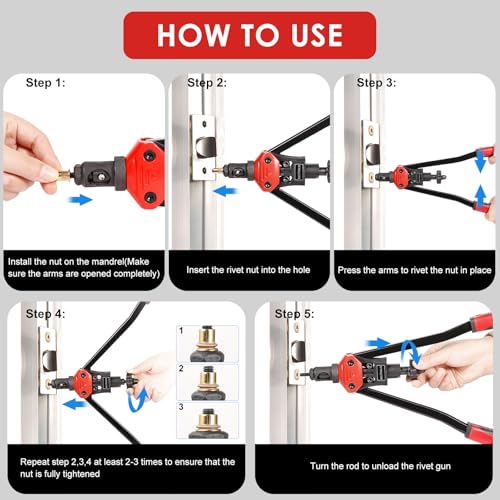 HOW TO USE

Step 1:

Install the nut on the mandrel(Make sure the arms are opened completely)

Step 2:

Insert the rivet nut into the hole

Step 3:

Press the arms to rivet the nut in place

Step 4:

1

2

3

Repeat step 2,3,4 at least 2-3 times to ensure that the nut is fully tightened

Step 5:

Turn the rod to unload the rivet gun