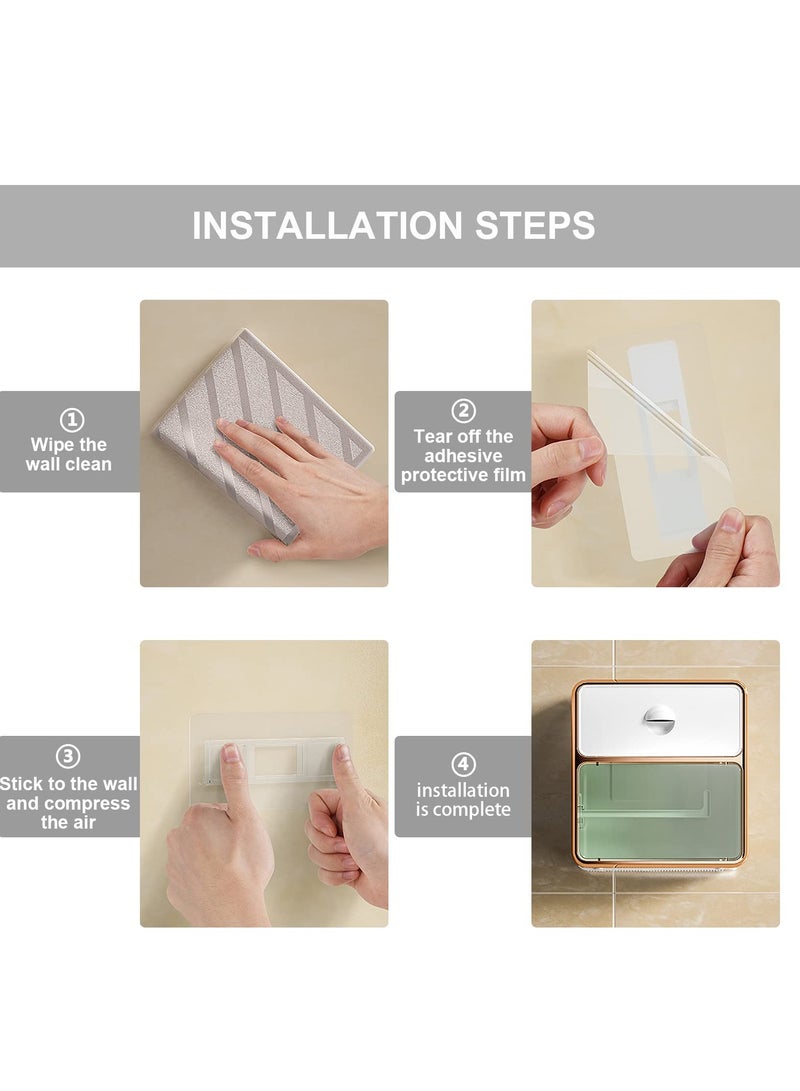 INSTALLATION STEPS

①
Wipe the wall clean

②
Tear off the adhesive protective film

③
Stick to the wall and compress the air

④
installation is complete