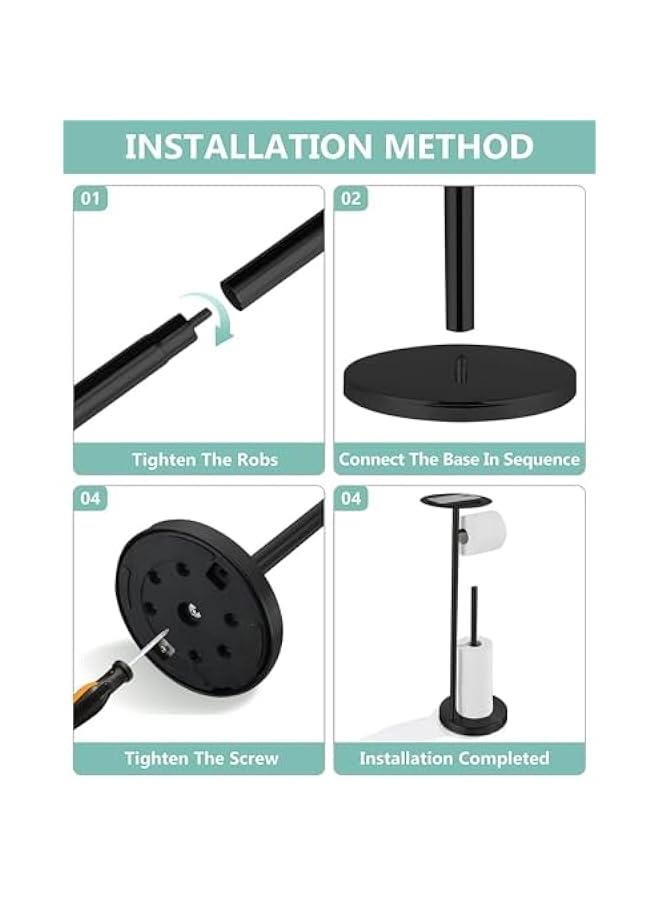 INSTALLATION METHOD

01

Tighten The Robs

02

Connect The Base In Sequence

04

Tighten The Screw

04

Installation Completed