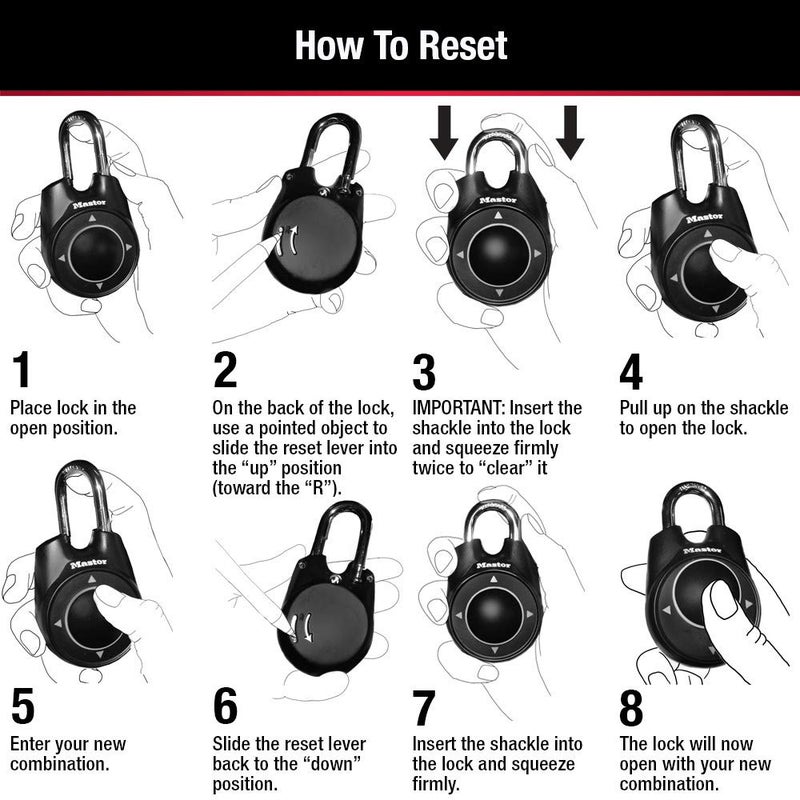 How To Reset

Master

Master

Master

1
Place lock in the open position.

2
On the back of the lock, use a pointed object to slide the reset lever into the “up” position (toward the “R”).

3
IMPORTANT: Insert the shackle into the lock and squeeze firmly twice to “clear” it

4
Pull up on the shackle to open the lock.

Master

Master

Master

5
Enter your new combination.

6
Slide the reset lever back to the “down” position.

7
Insert the shackle into the lock and squeeze firmly.

8
The lock will now open with your new combination.