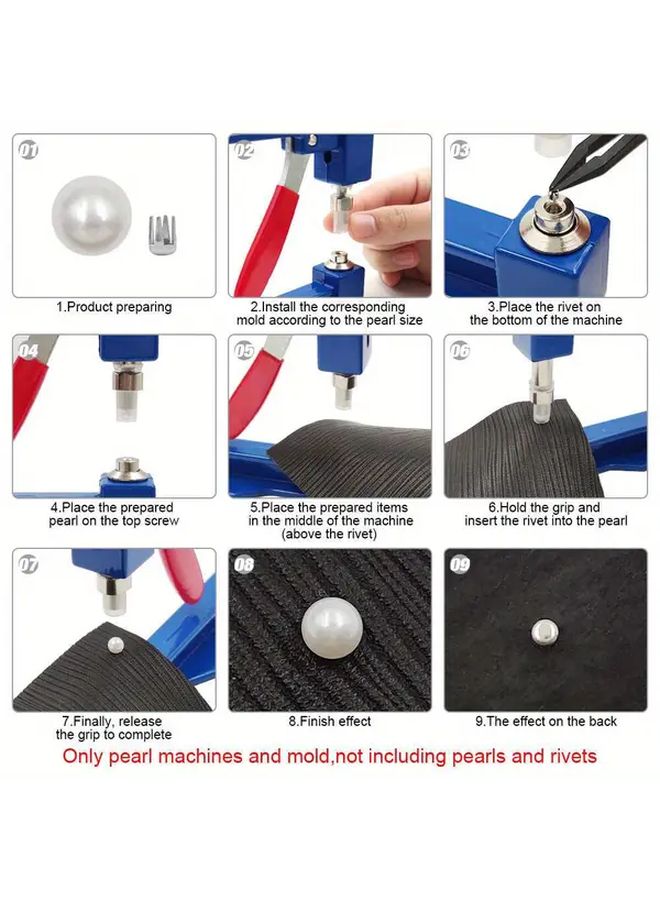 01

1.Product preparing

02

2.Install the corresponding mold according to the pearl size

03

3.Place the rivet on the bottom of the machine

04

4.Place the prepared pearl on the top screw

05

5.Place the prepared items in the middle of the machine (above the rivet)

06

6.Hold the grip and insert the rivet into the pearl

07

7.Finally, release the grip to complete

08

8.Finish effect

09

9.The effect on the back

Only pearl machines and mold,not including pearls and rivets