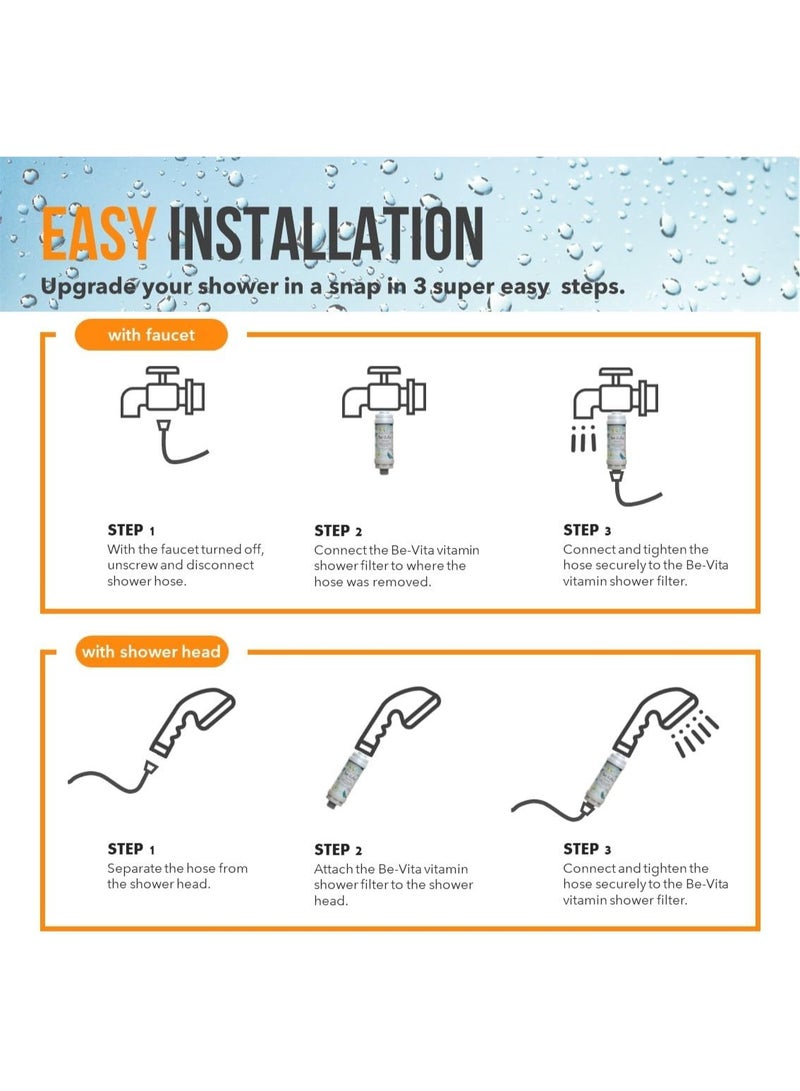 EASY INSTALLATION
Upgrade your shower in a snap in 3 super easy steps.

with faucet

STEP 1
With the faucet turned off, unscrew and disconnect shower hose.

STEP 2
Connect the Be-Vita vitamin shower filter to where the hose was removed.

STEP 3
Connect and tighten the hose securely to the Be-Vita vitamin shower filter.

with shower head

STEP 1
Separate the hose from the shower head.

STEP 2
Attach the Be-Vita vitamin shower filter to the shower head.

STEP 3
Connect and tighten the hose securely to the Be-Vita vitamin shower filter.