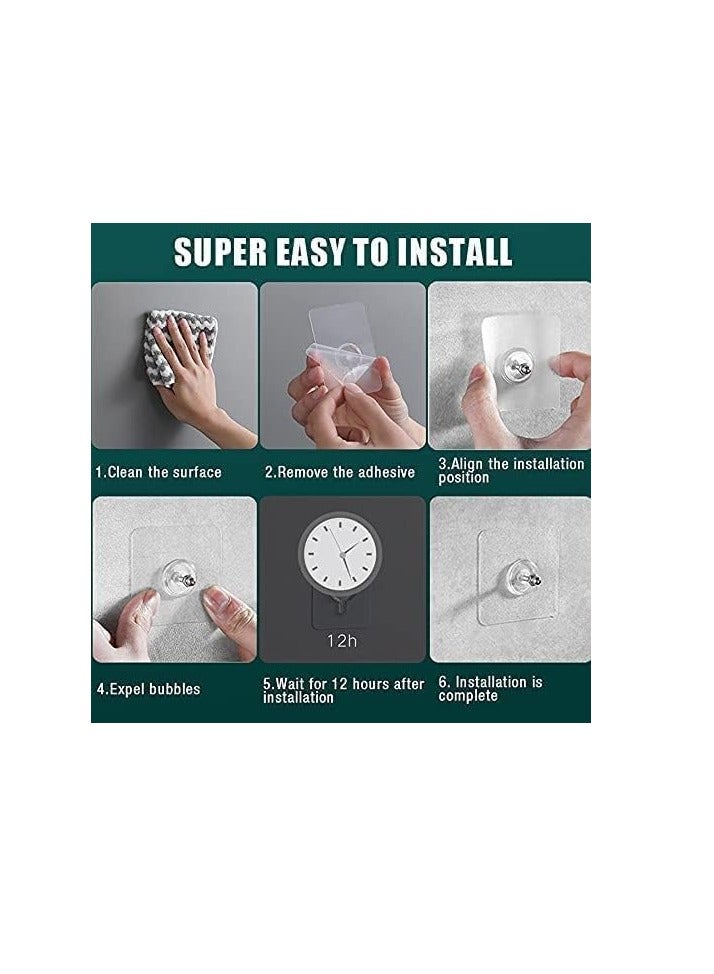 SUPER EASY TO INSTALL

1.Clean the surface

2.Remove the adhesive

3.Align the installation position

12h

4.Expel bubbles

5.Wait for 12 hours after installation

6. Installation is complete