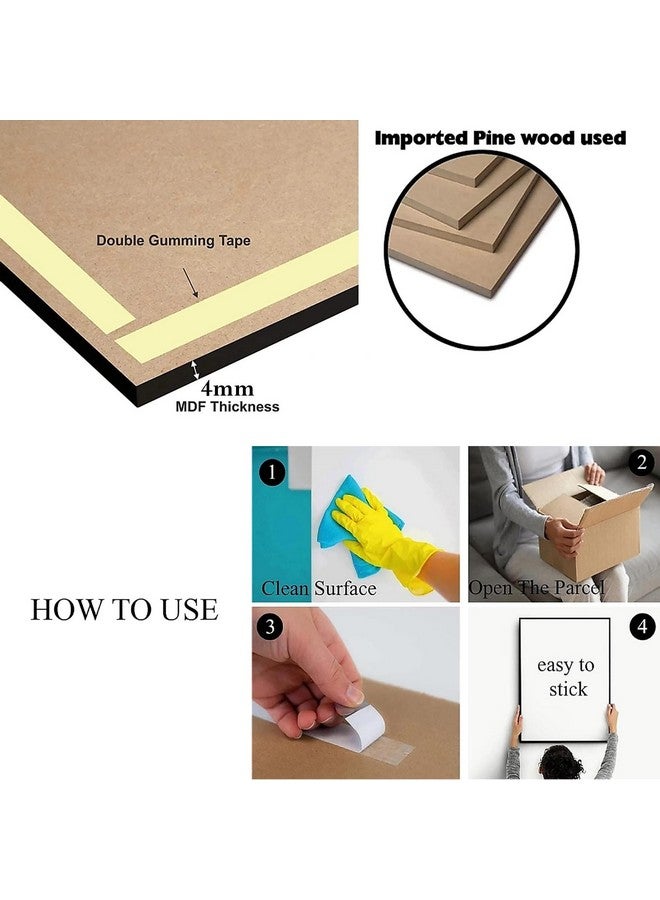 Double Gumming Tape

4mm
MDF Thickness

Imported Pine wood used

HOW TO USE

1
Clean Surface

2
Open The Parcel

3

4
easy to
stick