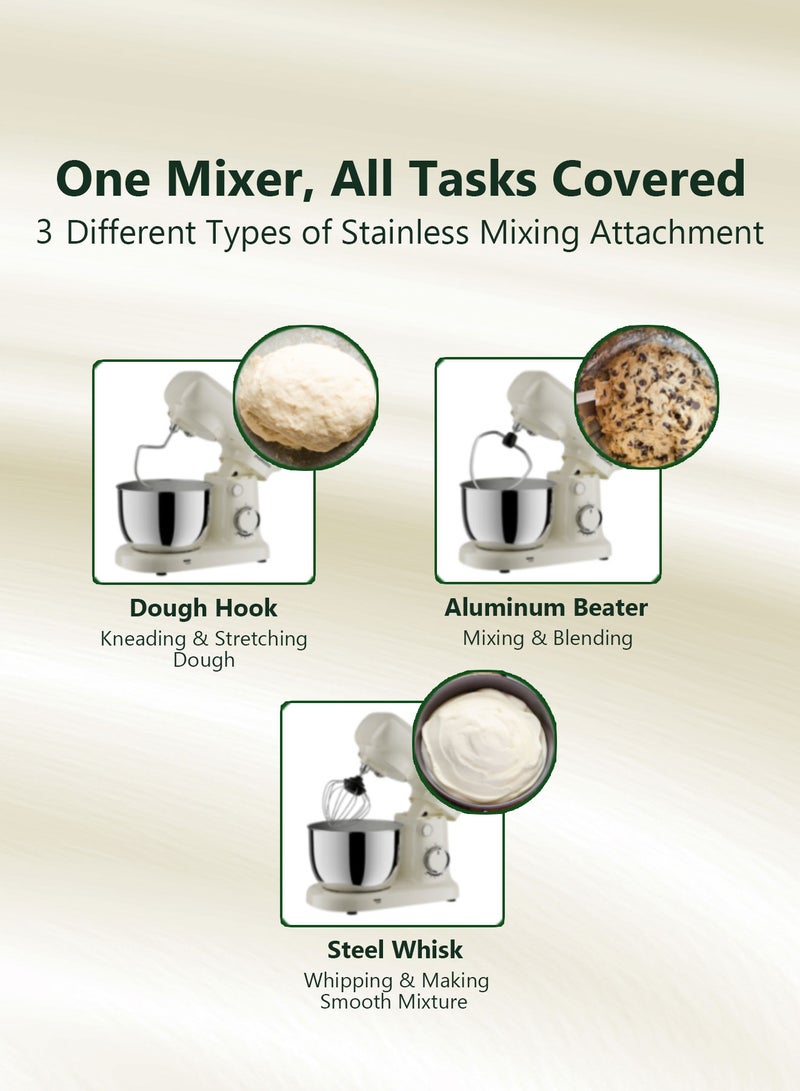 One Mixer, All Tasks Covered
3 Different Types of Stainless Mixing Attachment

Dough Hook
Kneading & Stretching Dough

Aluminum Beater
Mixing & Blending

Steel Whisk
Whipping & Making Smooth Mixture