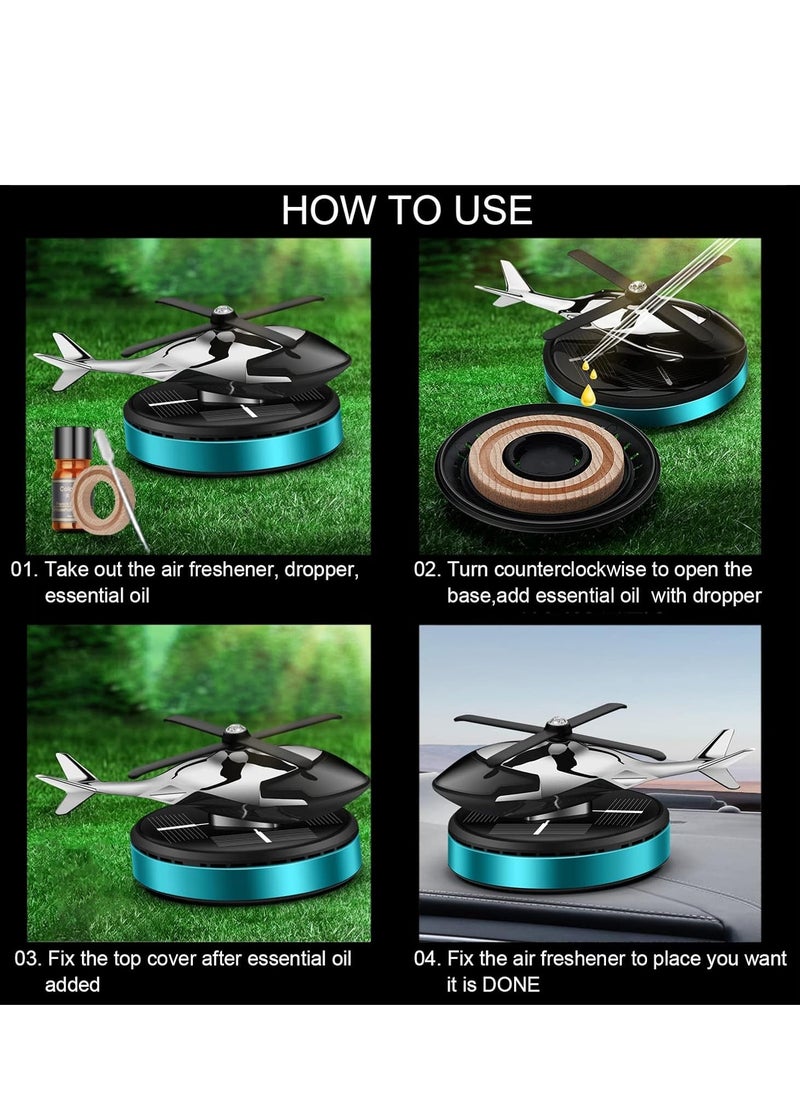 HOW TO USE

01. Take out the air freshener, dropper, essential oil

02. Turn counterclockwise to open the base,add essential oil with dropper

03. Fix the top cover after essential oil added

04. Fix the air freshener to place you want it is DONE