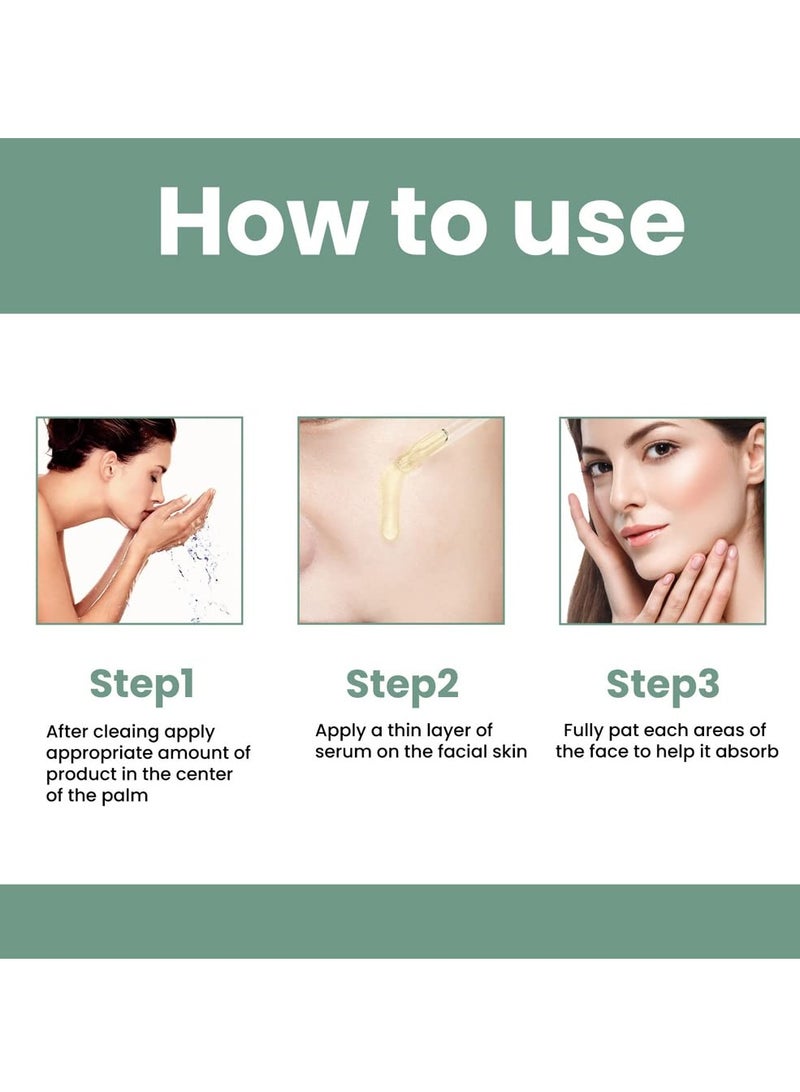 How to use

Step1

After cleaing apply appropriate amount of product in the center of the palm

Step2

Apply a thin layer of serum on the facial skin

Step3

Fully pat each areas of the face to help it absorb