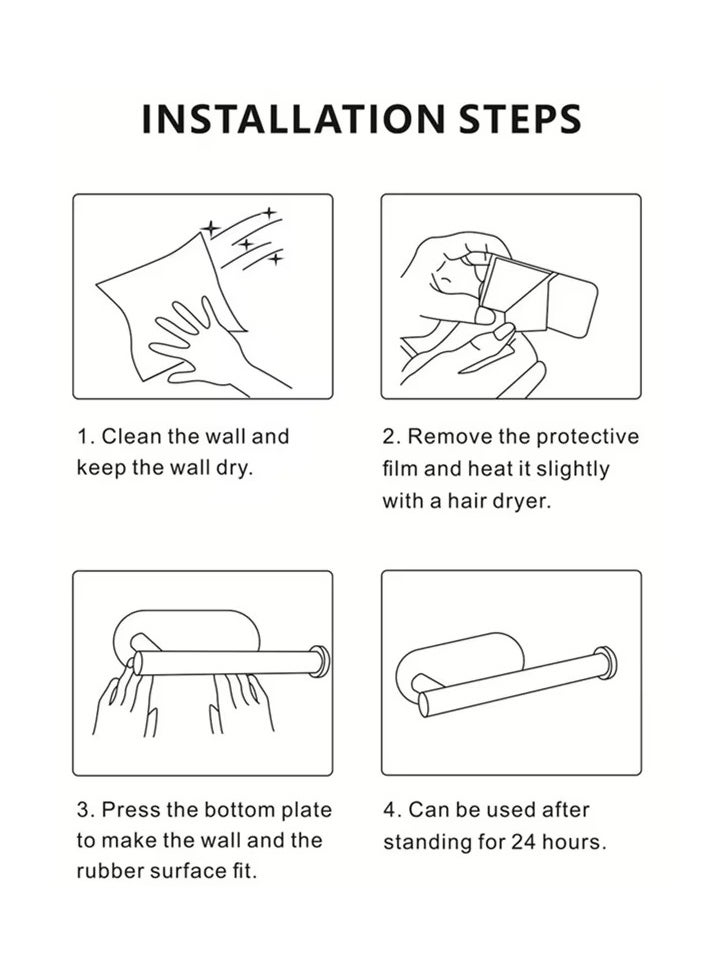 INSTALLATION STEPS

1. Clean the wall and keep the wall dry.

2. Remove the protective film and heat it slightly with a hair dryer.

3. Press the bottom plate to make the wall and the rubber surface fit.

4. Can be used after standing for 24 hours.