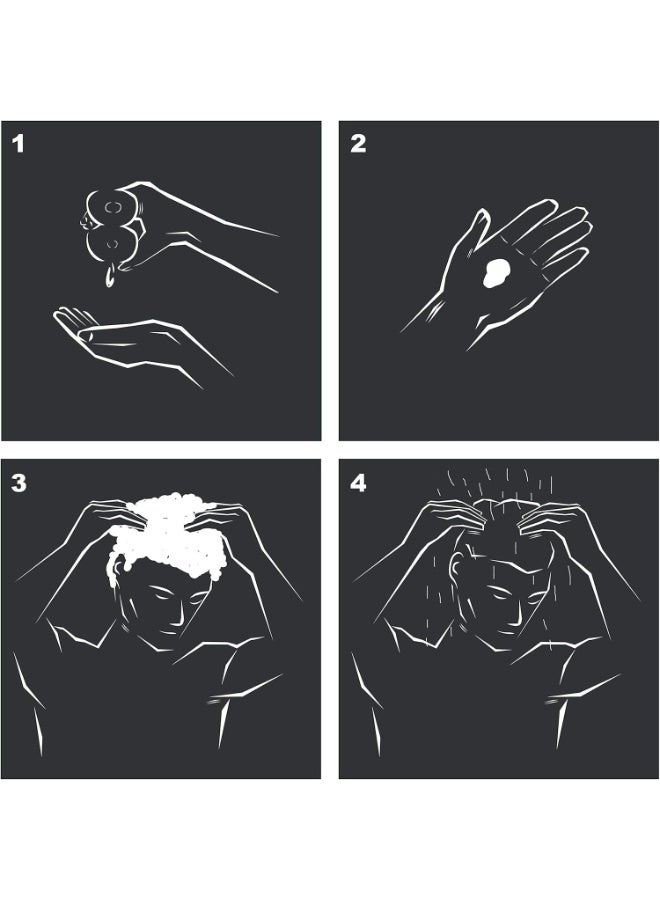 1

2

3

4