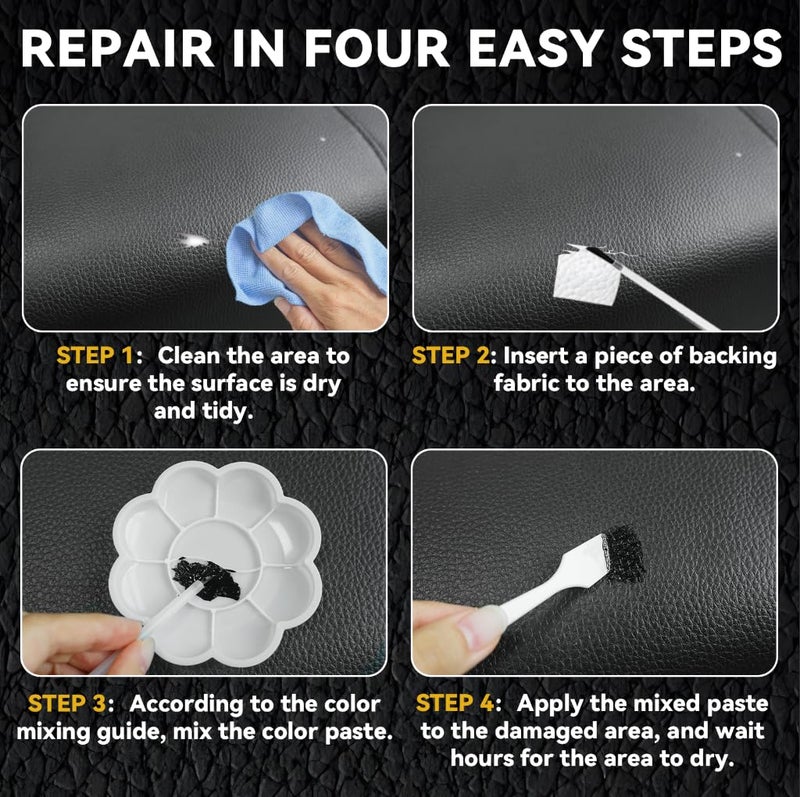 REPAIR IN FOUR EASY STEPS

STEP 1: Clean the area to ensure the surface is dry and tidy.

STEP 2: Insert a piece of backing fabric to the area.

STEP 3: According to the color mixing guide, mix the color paste.

STEP 4: Apply the mixed paste to the damaged area, and wait hours for the area to dry.