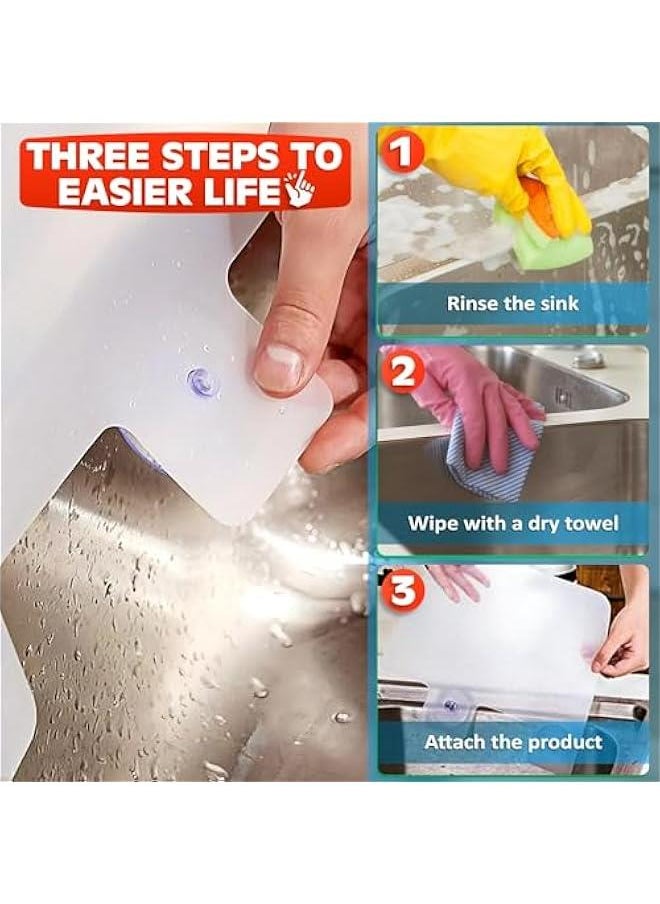 THREE STEPS TO EASIER LIFE

1

Rinse the sink

2

Wipe with a dry towel

3

Attach the product