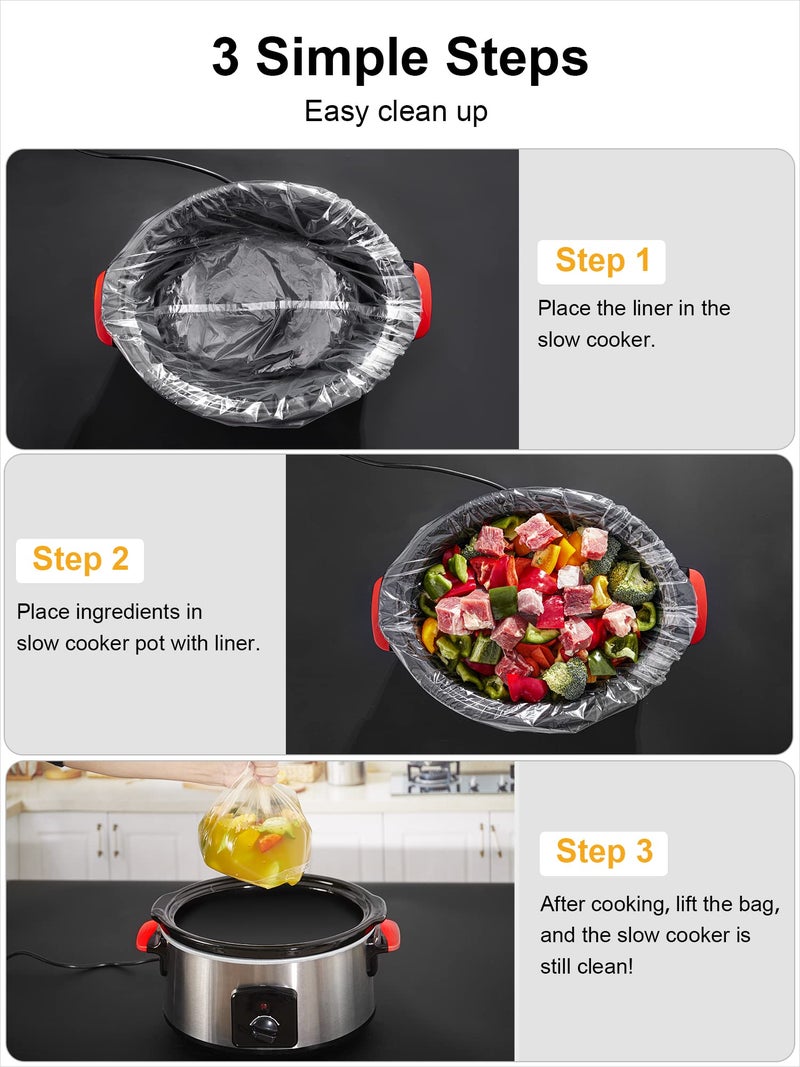 3 Simple Steps
Easy clean up

Step 1
Place the liner in the slow cooker.

Step 2
Place ingredients in slow cooker pot with liner.

Step 3
After cooking, lift the bag, and the slow cooker is still clean!