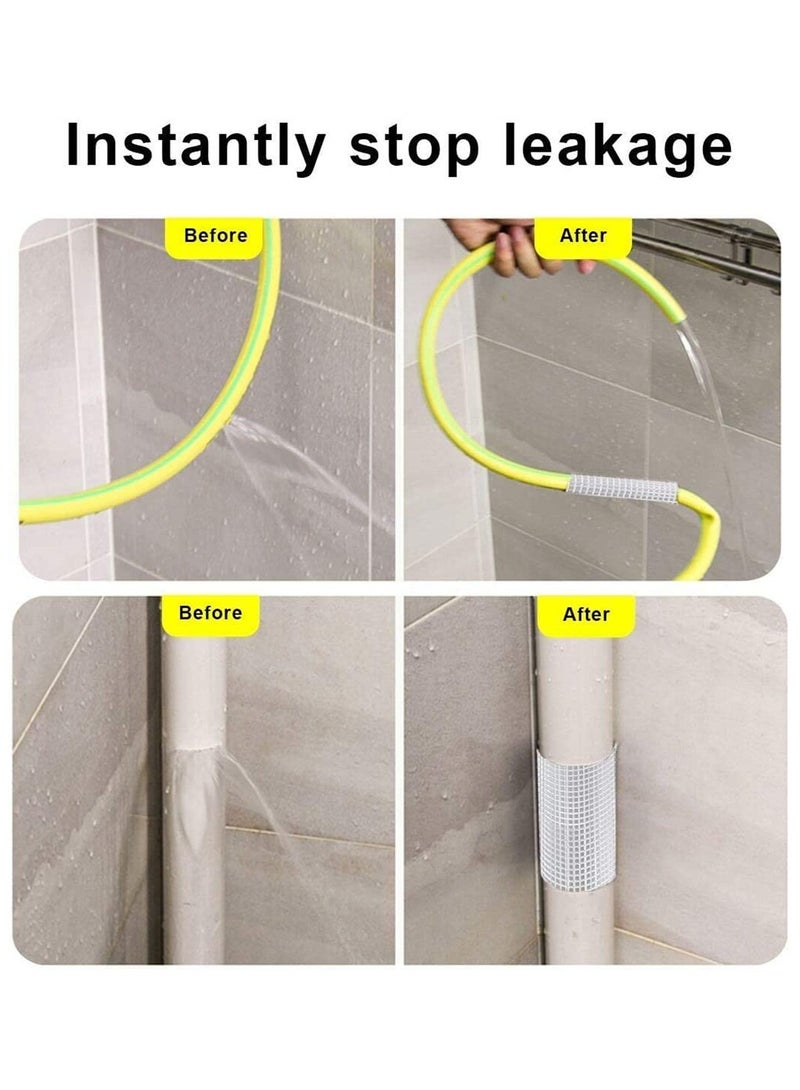 Instantly stop leakage

Before

After

Before

After