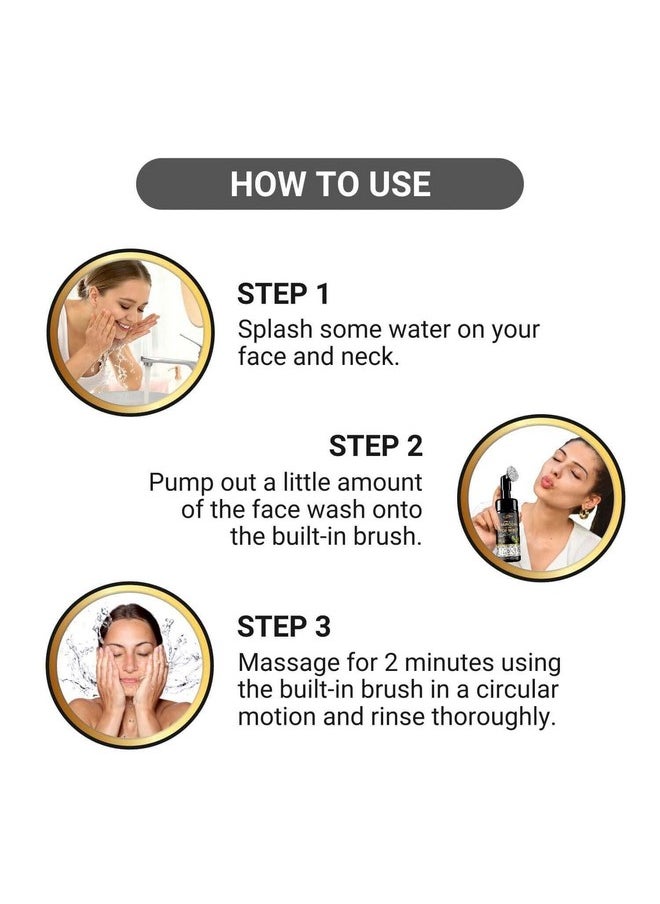 HOW TO USE

STEP 1
Splash some water on your face and neck.

STEP 2
Pump out a little amount of the face wash onto the built-in brush.

STEP 3
Massage for 2 minutes using the built-in brush in a circular motion and rinse thoroughly.