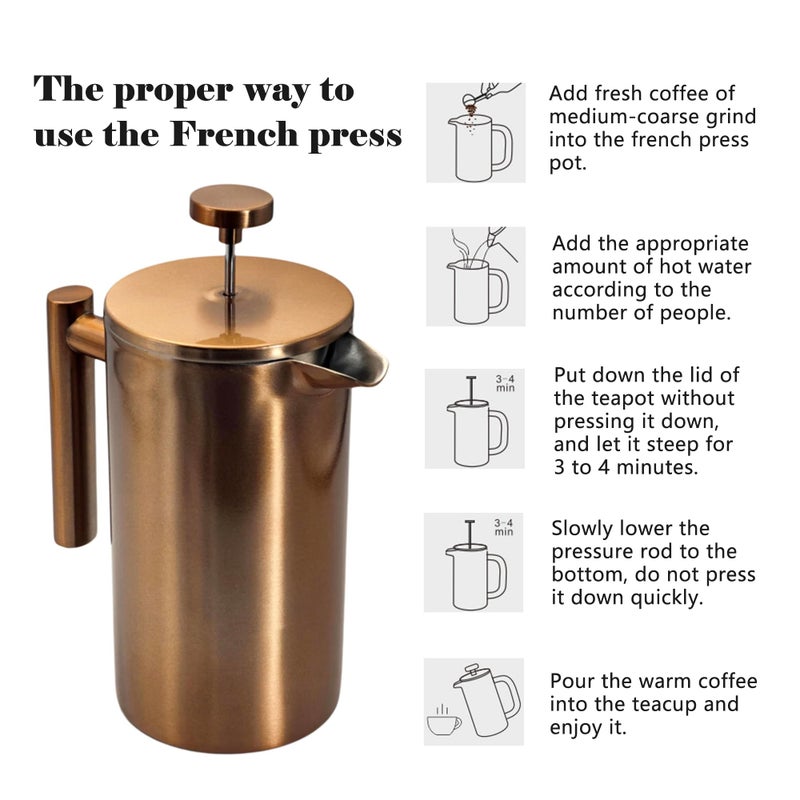 The proper way to use the French press

Add fresh coffee of medium-coarse grind into the french press pot.

Add the appropriate amount of hot water according to the number of people.

3-4 min

Put down the lid of the teapot without pressing it down, and let it steep for 3 to 4 minutes.

3-4 min

Slowly lower the pressure rod to the bottom, do not press it down quickly.

Pour the warm coffee into the teacup and enjoy it.