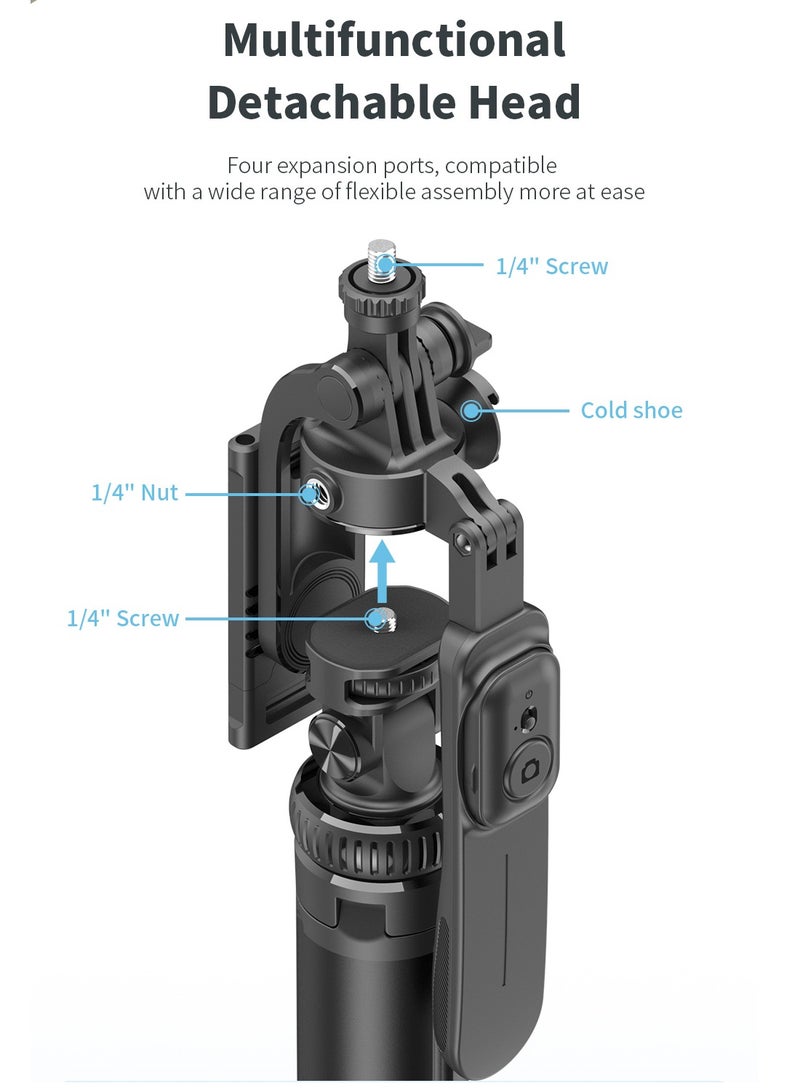 Multifunctional Detachable Head

Four expansion ports, compatible with a wide range of flexible assembly more at ease

1/4" Screw

Cold shoe

1/4" Nut

1/4" Screw