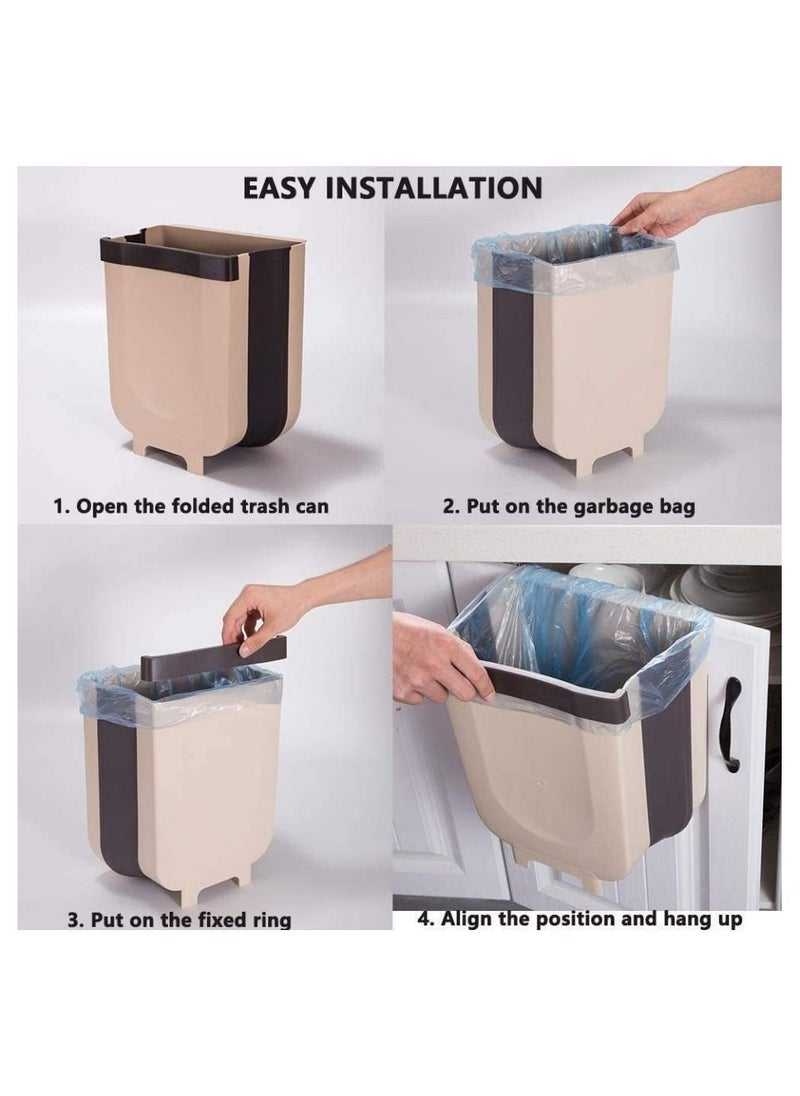 EASY INSTALLATION

1. Open the folded trash can

2. Put on the garbage bag

3. Put on the fixed ring

4. Align the position and hang up