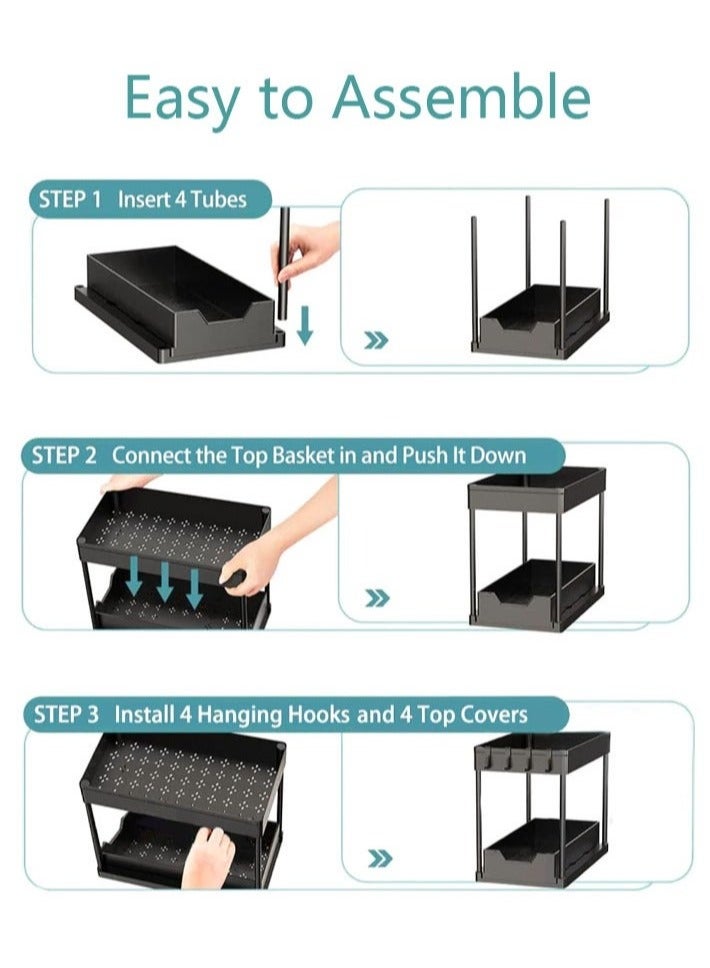 Easy to Assemble

STEP 1 Insert 4 Tubes

»

STEP 2 Connect the Top Basket in and Push It Down

»

STEP 3 Install 4 Hanging Hooks and 4 Top Covers

»