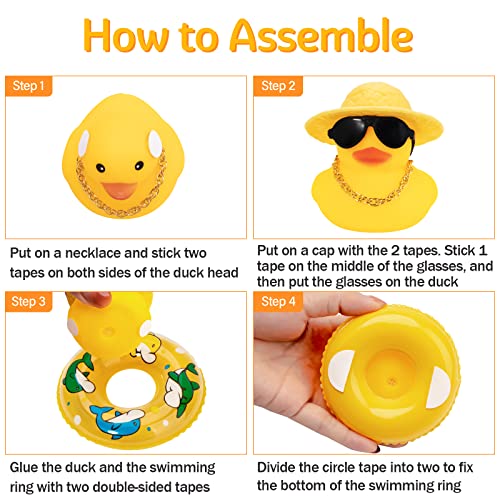 How to Assemble

Step 1

Put on a necklace and stick two tapes on both sides of the duck head

Step 2

Put on a cap with the 2 tapes. Stick 1 tape on the middle of the glasses, and then put the glasses on the duck

Step 3

Glue the duck and the swimming ring with two double-sided tapes

Step 4

Divide the circle tape into two to fix the bottom of the swimming ring