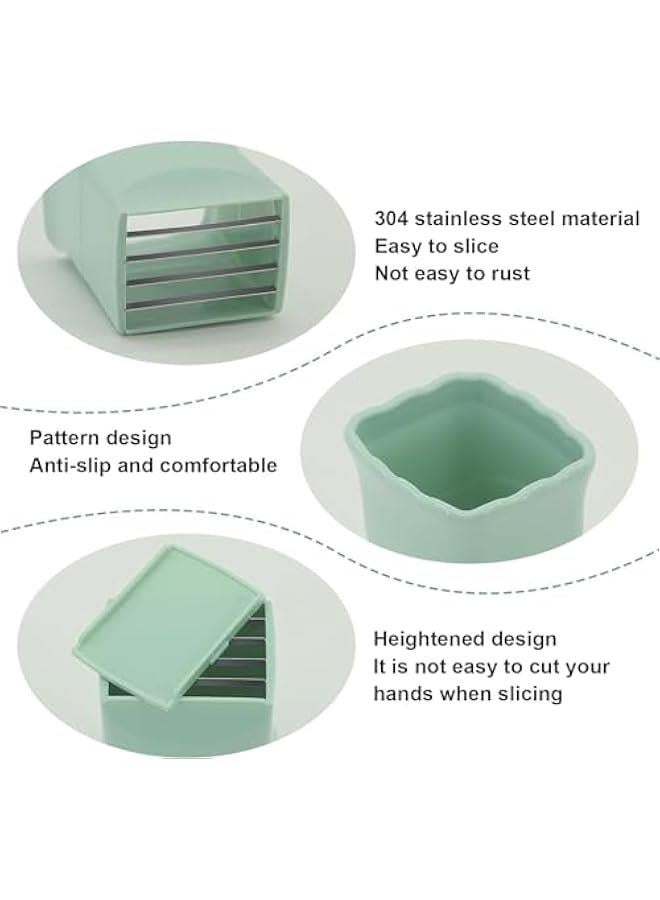 304 stainless steel material
Easy to slice
Not easy to rust

Pattern design
Anti-slip and comfortable

Heightened design
It is not easy to cut your hands when slicing