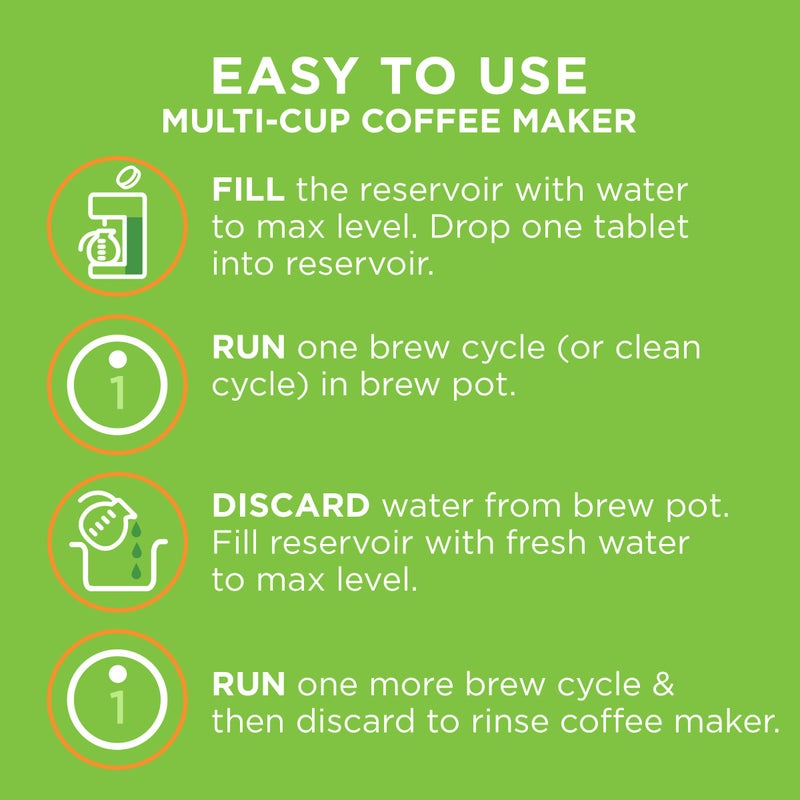 EASY TO USE
MULTI-CUP COFFEE MAKER

FILL the reservoir with water to max level. Drop one tablet into reservoir.

1

RUN one brew cycle (or clean cycle) in brew pot.

DISCARD water from brew pot. Fill reservoir with fresh water to max level.

1

RUN one more brew cycle & then discard to rinse coffee maker.