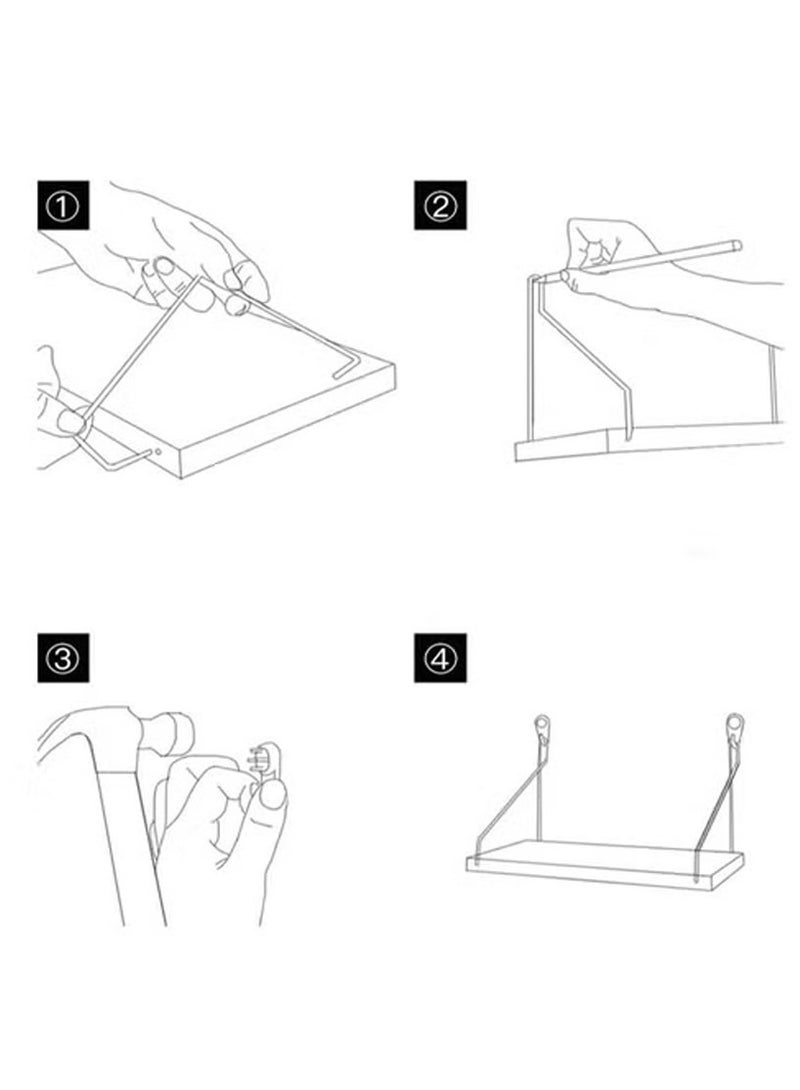 ①

②

③

④