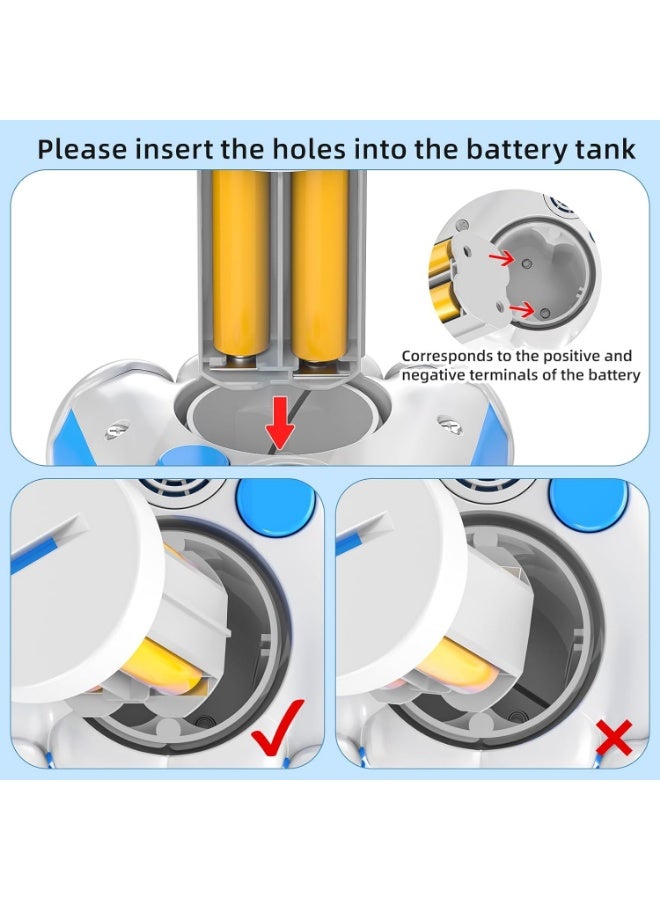 Please insert the holes into the battery tank

Corresponds to the positive and negative terminals of the battery