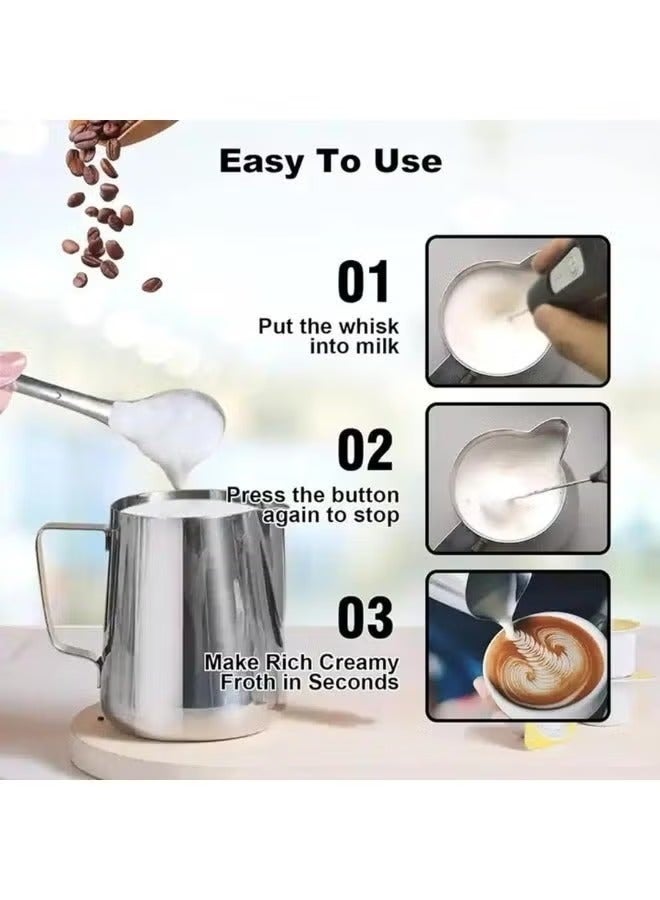 Easy To Use

01

Put the whisk into milk

02

Press the button again to stop

03

Make Rich Creamy Froth in Seconds