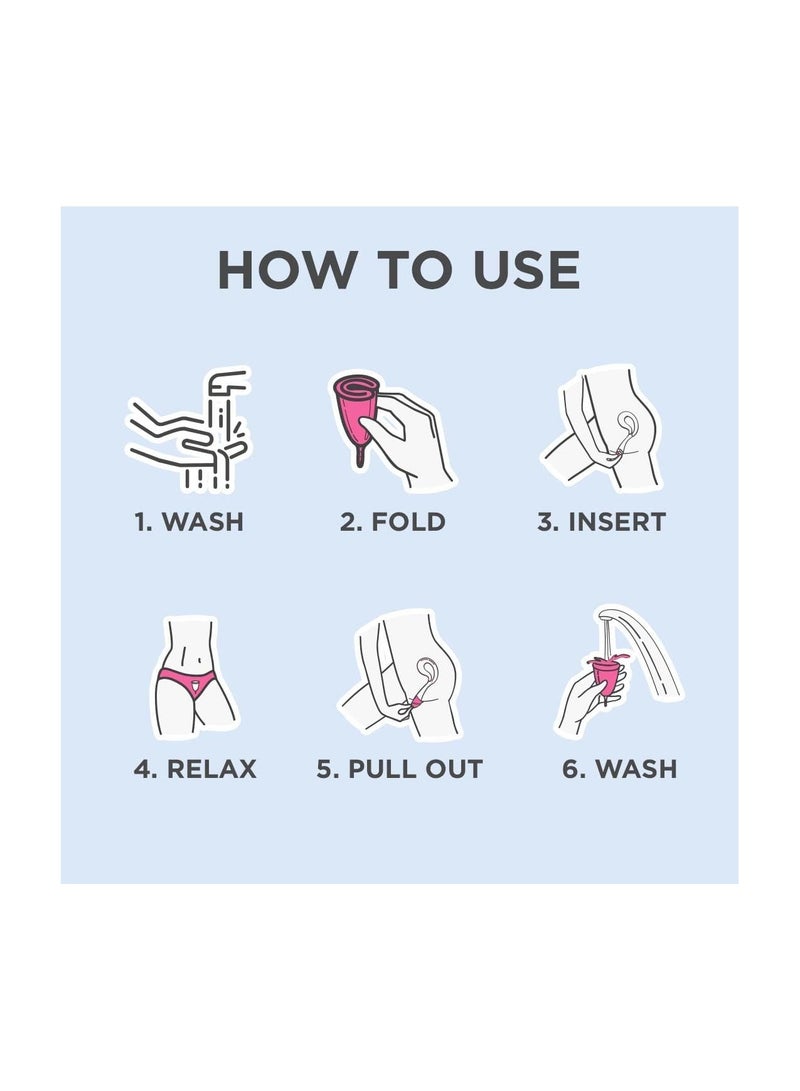 HOW TO USE

1. WASH

2. FOLD

3. INSERT

4. RELAX

5. PULL OUT

6. WASH