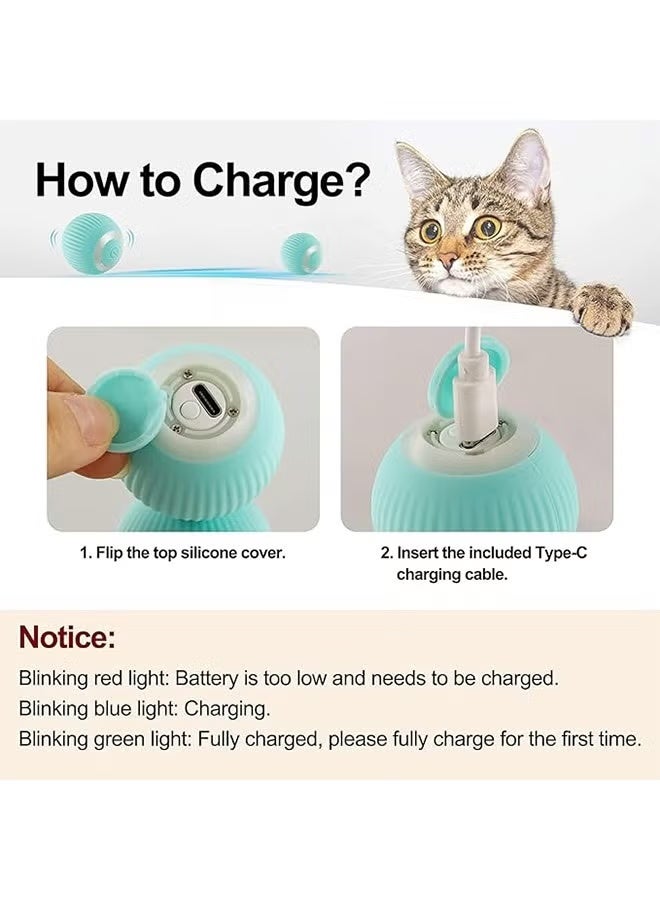 How to Charge?

1. Flip the top silicone cover.

2. Insert the included Type-C charging cable.

Notice:

Blinking red light: Battery is too low and needs to be charged.
Blinking blue light: Charging.
Blinking green light: Fully charged, please fully charge for the first time.