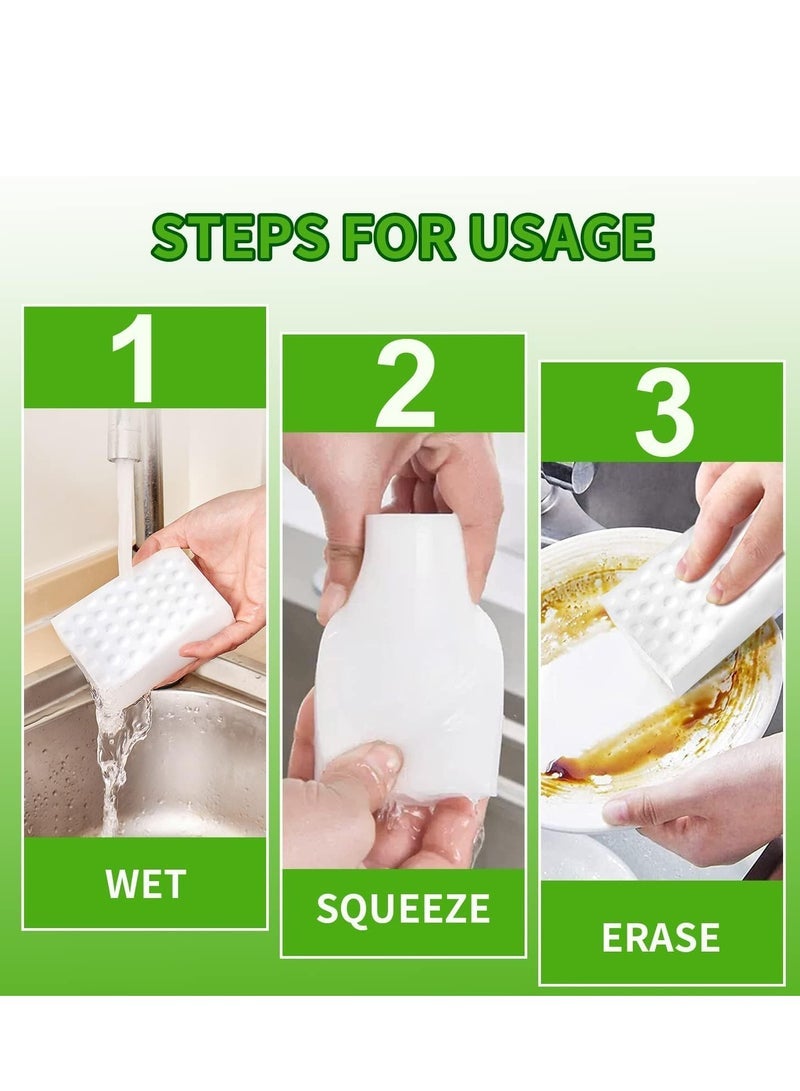 STEPS FOR USAGE

1

WET

2

SQUEEZE

3

ERASE