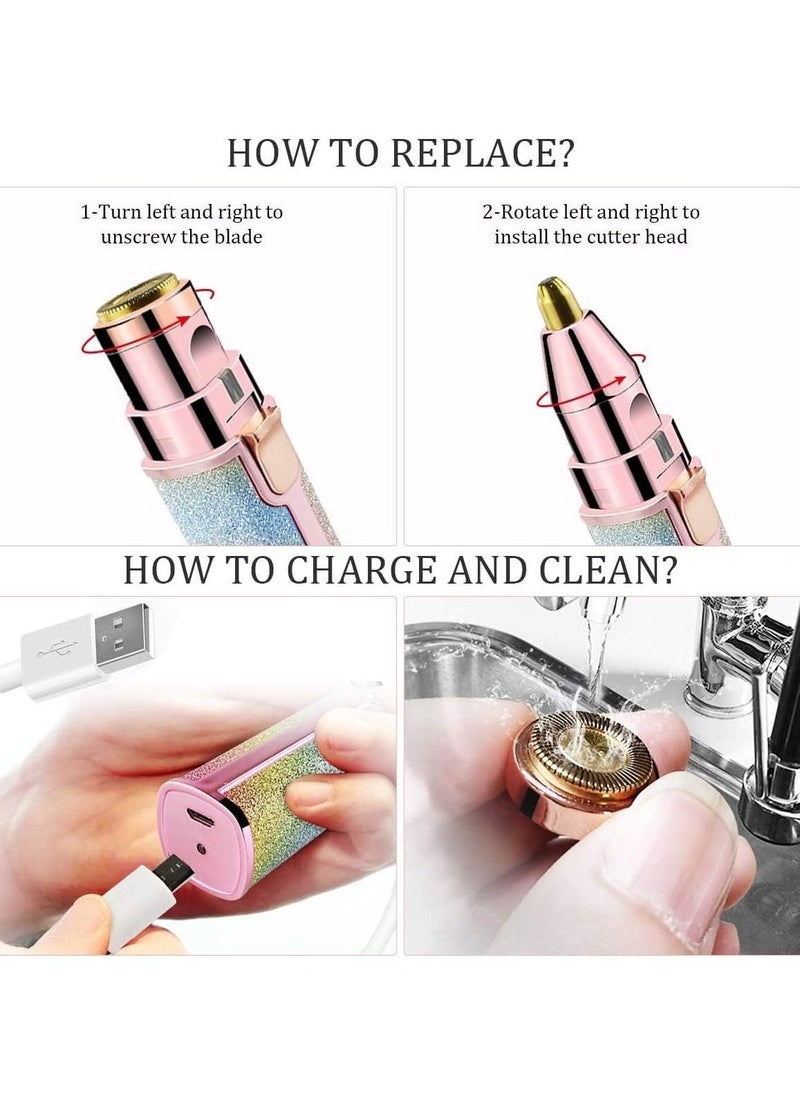 HOW TO REPLACE?

1-Turn left and right to unscrew the blade

2-Rotate left and right to install the cutter head

HOW TO CHARGE AND CLEAN?