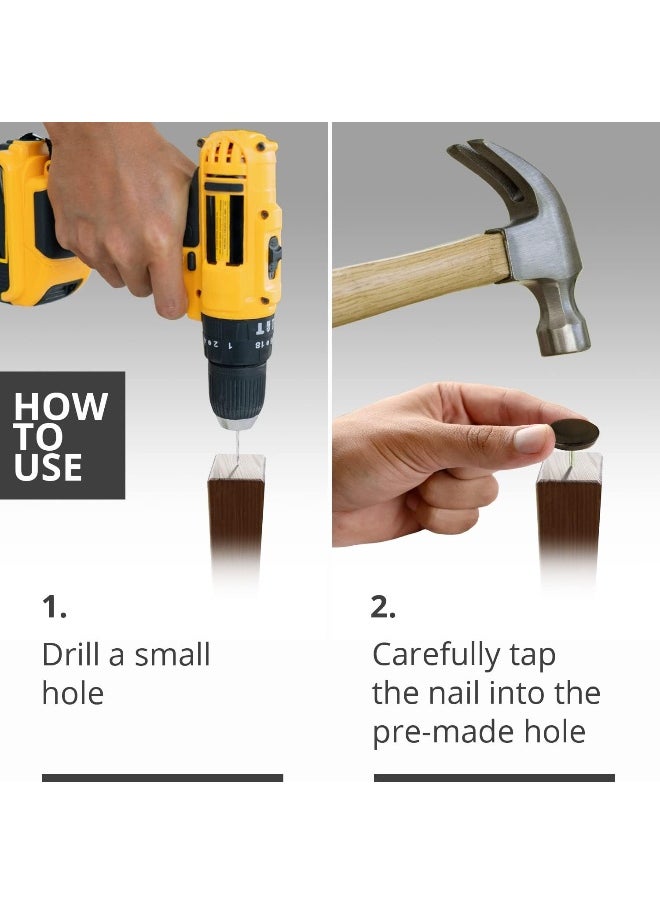 HOW TO USE

1.

Drill a small hole

2.

Carefully tap the nail into the pre-made hole