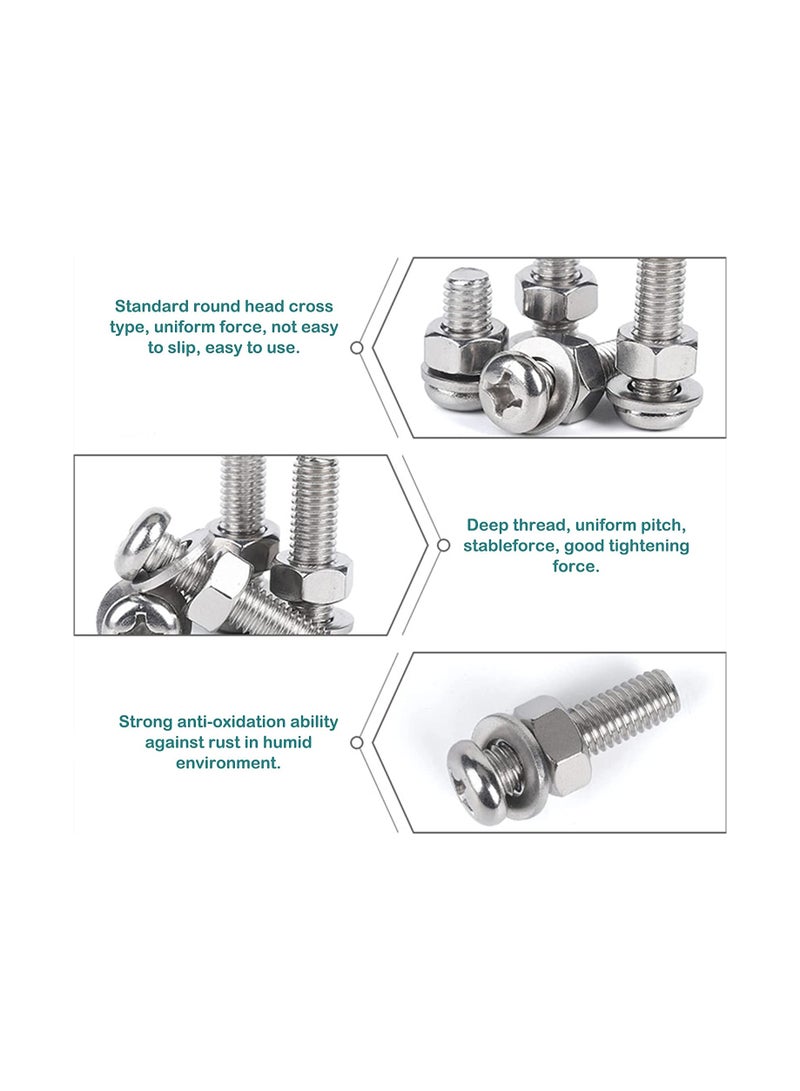 Standard round head cross type, uniform force, not easy to slip, easy to use.

Deep thread, uniform pitch, stableforce, good tightening force.

Strong anti-oxidation ability against rust in humid environment.