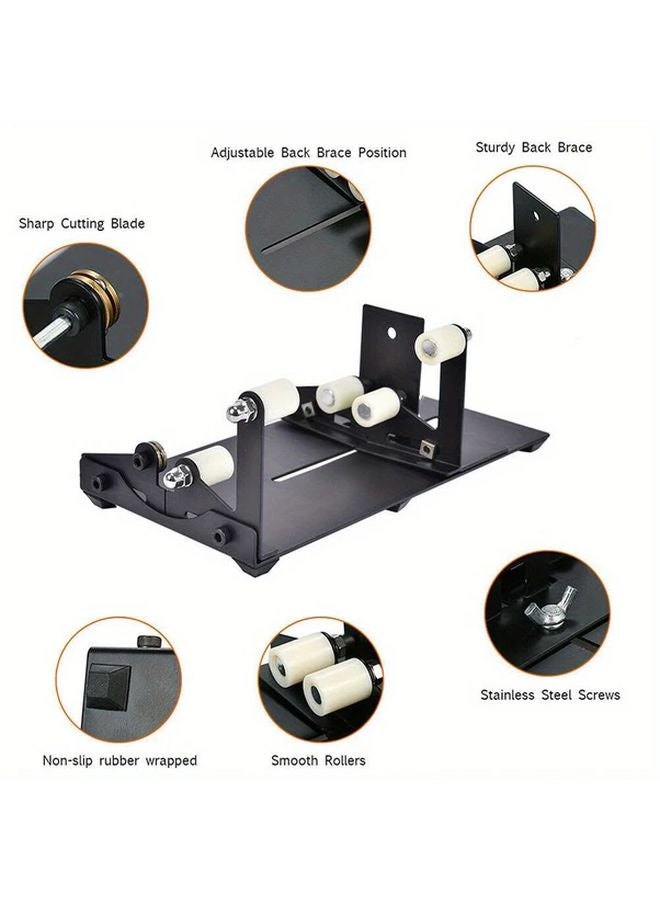 Adjustable Back Brace Position

Sturdy Back Brace

Sharp Cutting Blade

Stainless Steel Screws

Non-slip rubber wrapped

Smooth Rollers