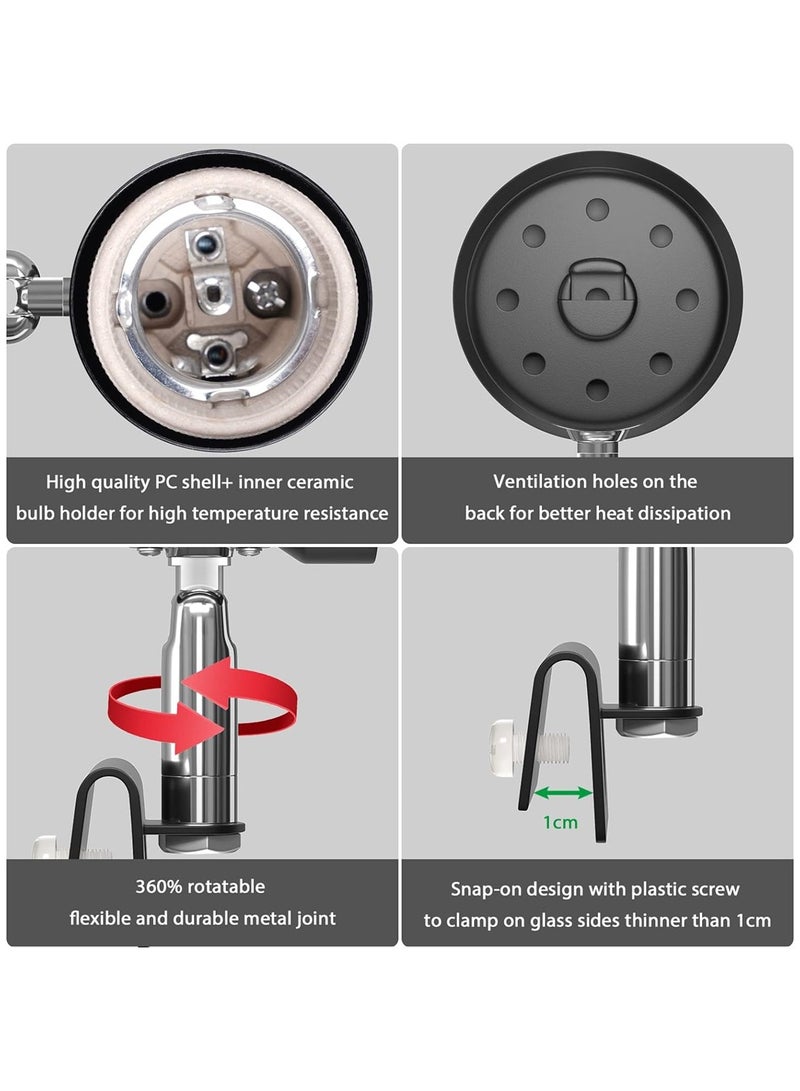 High quality PC shell+ inner ceramic bulb holder for high temperature resistance

Ventilation holes on the back for better heat dissipation

360% rotatable flexible and durable metal joint

1cm

Snap-on design with plastic screw to clamp on glass sides thinner than 1cm