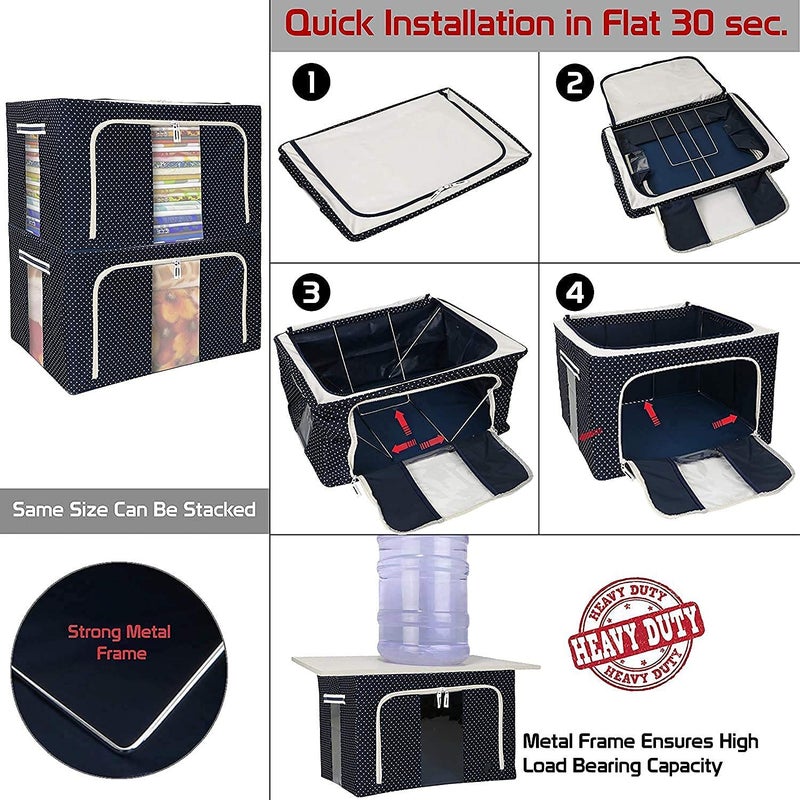 Quick Installation in Flat 30 sec.

1

2

3

4

Same Size Can Be Stacked

Strong Metal Frame

HEAVY DUTY
HEAVY DUTY
HEAVY DUTY

Metal Frame Ensures High Load Bearing Capacity