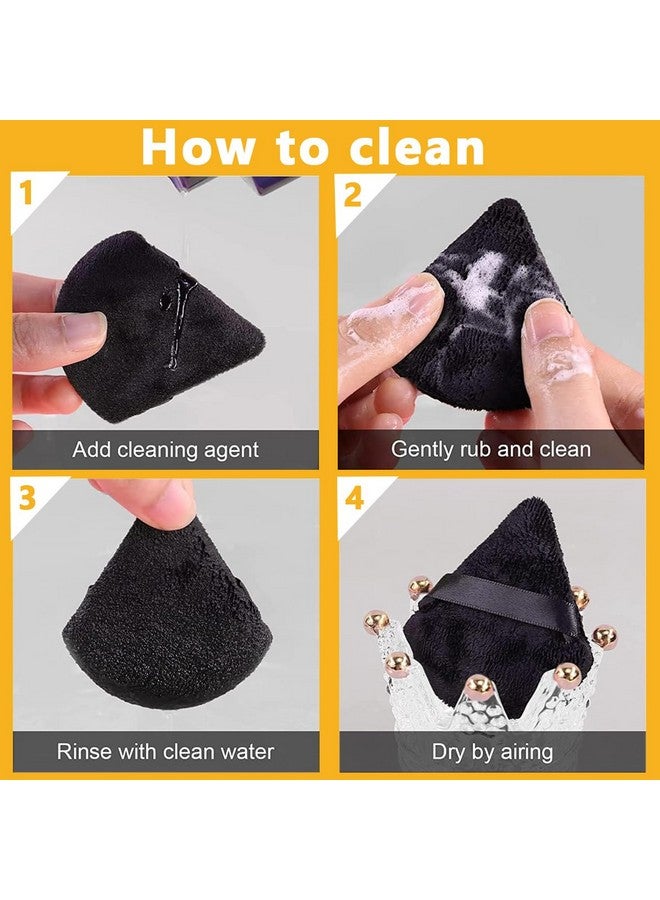 How to clean

1

Add cleaning agent

2

Gently rub and clean

3

Rinse with clean water

4

Dry by airing