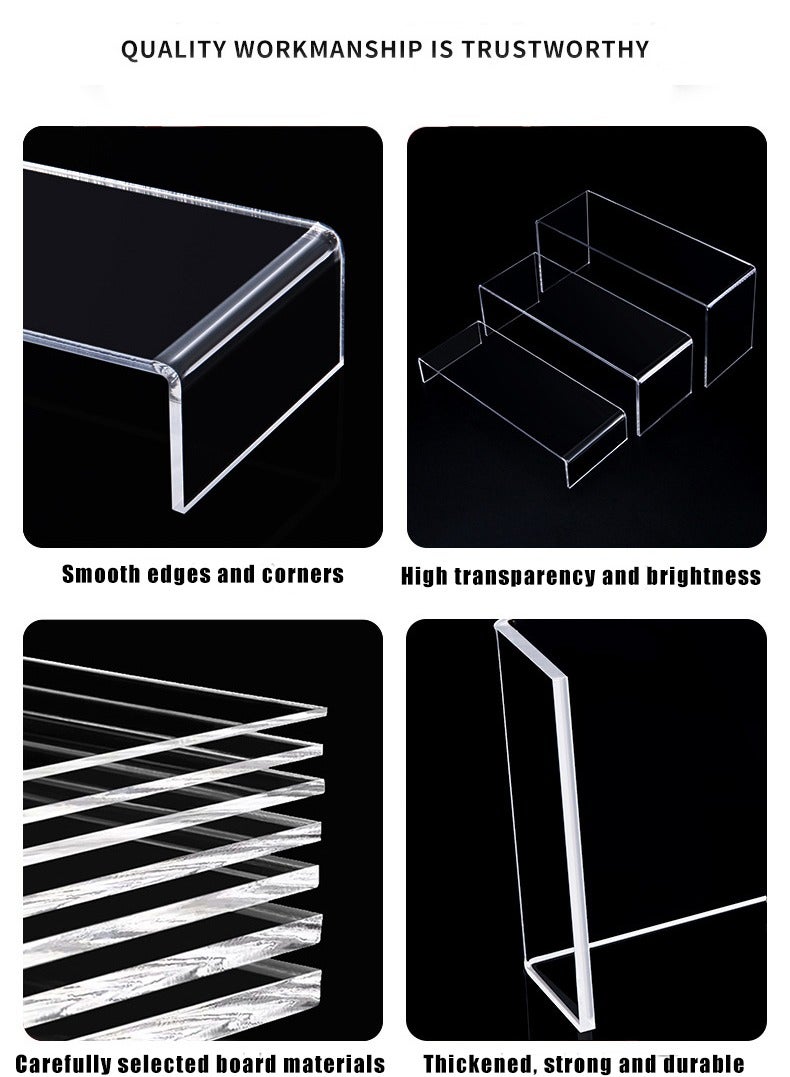 QUALITY WORKMANSHIP IS TRUSTWORTHY

Smooth edges and corners

High transparency and brightness

Carefully selected board materials

Thickened, strong and durable