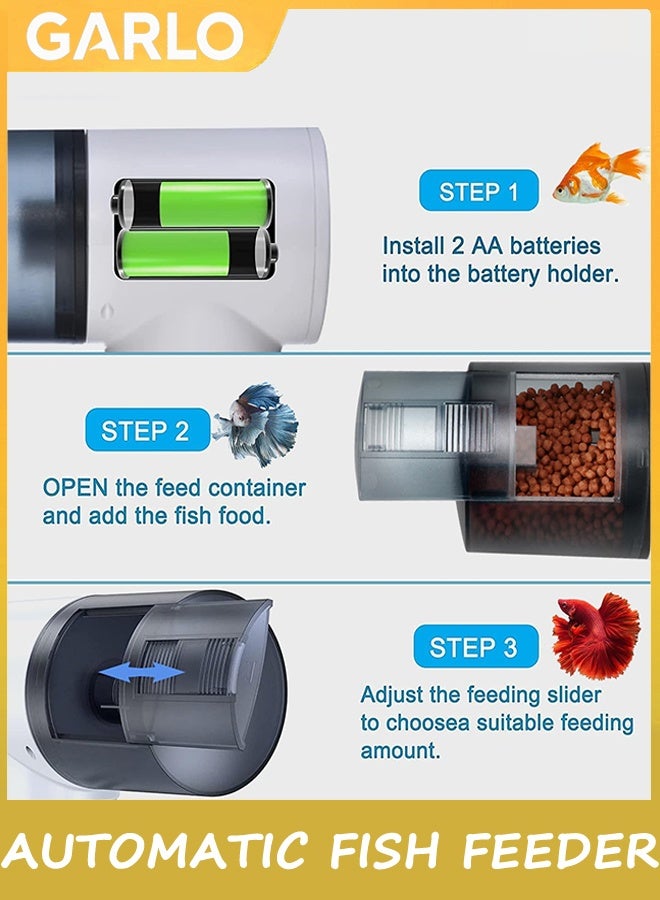 GARLO

STEP 1

Install 2 AA batteries into the battery holder.

STEP 2

OPEN the feed container and add the fish food.

STEP 3

Adjust the feeding slider to choosea suitable feeding amount.

AUTOMATIC FISH FEEDER