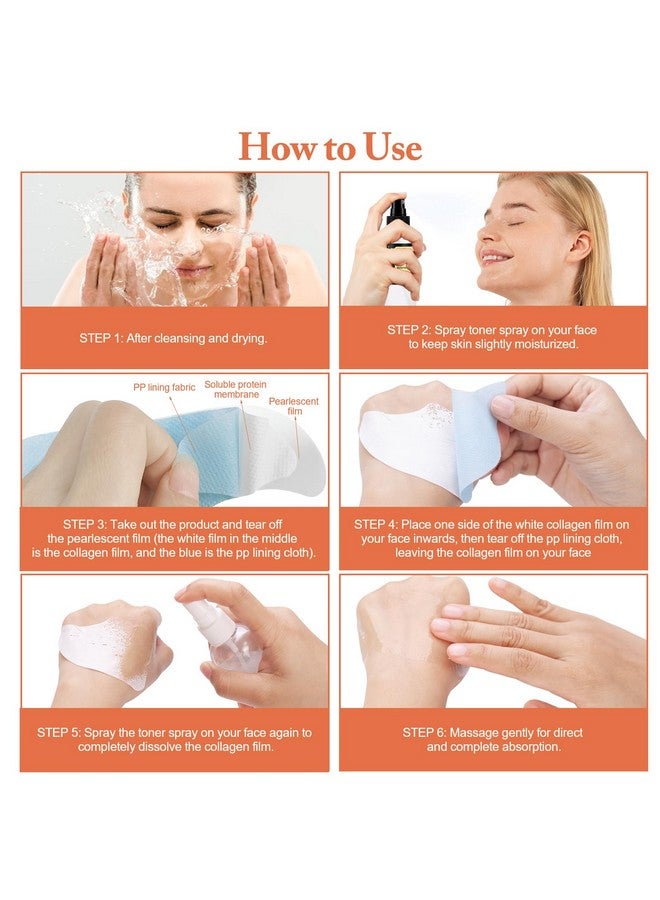 How to Use

STEP 1: After cleansing and drying.

STEP 2: Spray toner spray on your face to keep skin slightly moisturized.

PP lining fabric

Soluble protein membrane

Pearlescent film

STEP 3: Take out the product and tear off the pearlescent film (the white film in the middle is the collagen film, and the blue is the pp lining cloth).

STEP 4: Place one side of the white collagen film on your face inwards, then tear off the pp lining cloth, leaving the collagen film on your face

STEP 5: Spray the toner spray on your face again to completely dissolve the collagen film.

STEP 6: Massage gently for direct and complete absorption.